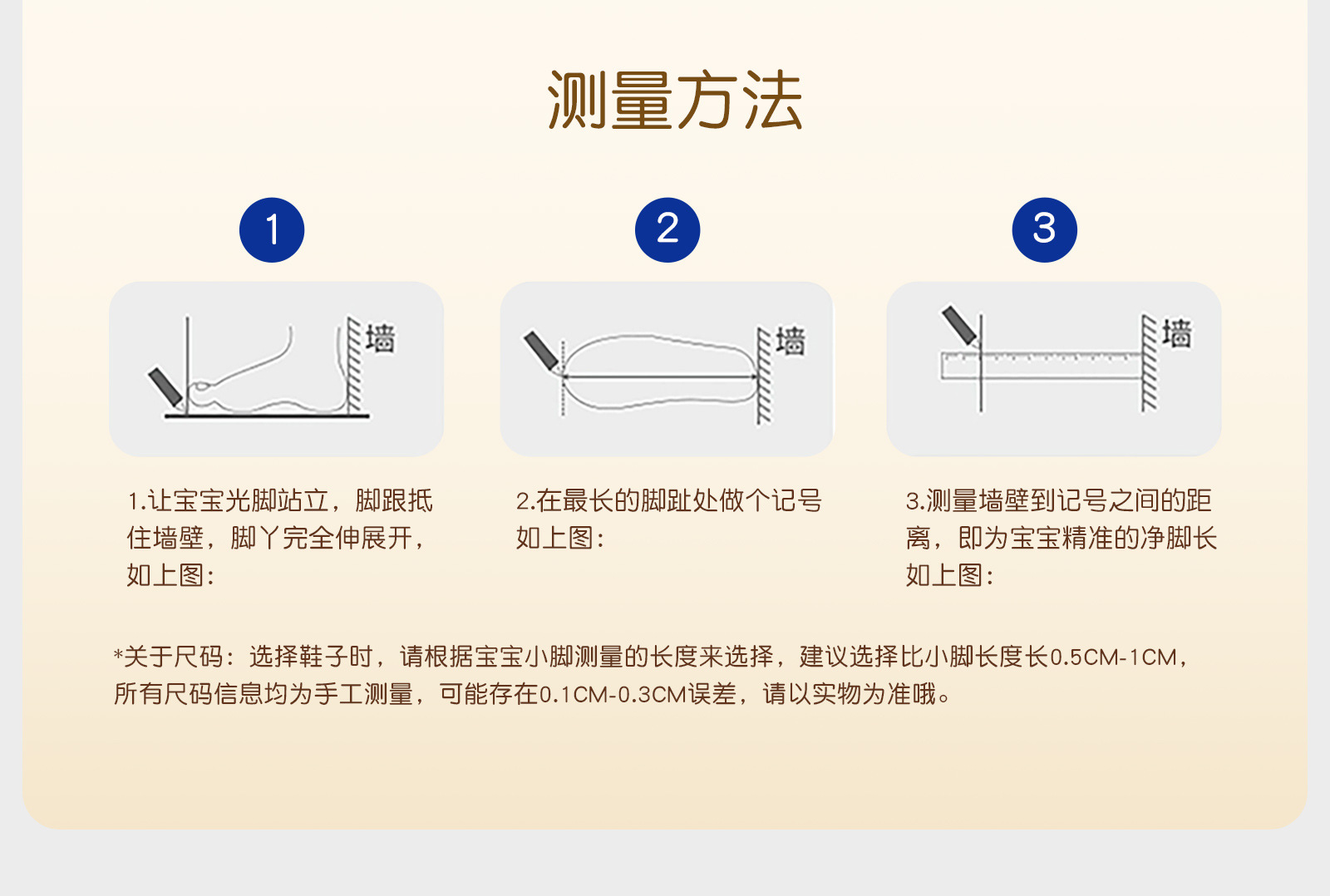 测量方法

1

墙

1.让宝宝光脚站立，脚跟抵住墙壁，脚丫完全伸展开，如上图：

2

墙

2.在最长的脚趾处做个记号如上图：

3

墙

3.测量墙壁到记号之间的距离，即为宝宝精准的净脚长如上图：

*关于尺码：选择鞋子时，请根据宝宝小脚测量的长度来选择，建议选择比小脚长度长0.5CM-1CM，所有尺码信息均为手工测量，可能存在0.1CM-0.3CM误差，请以实物为准哦。