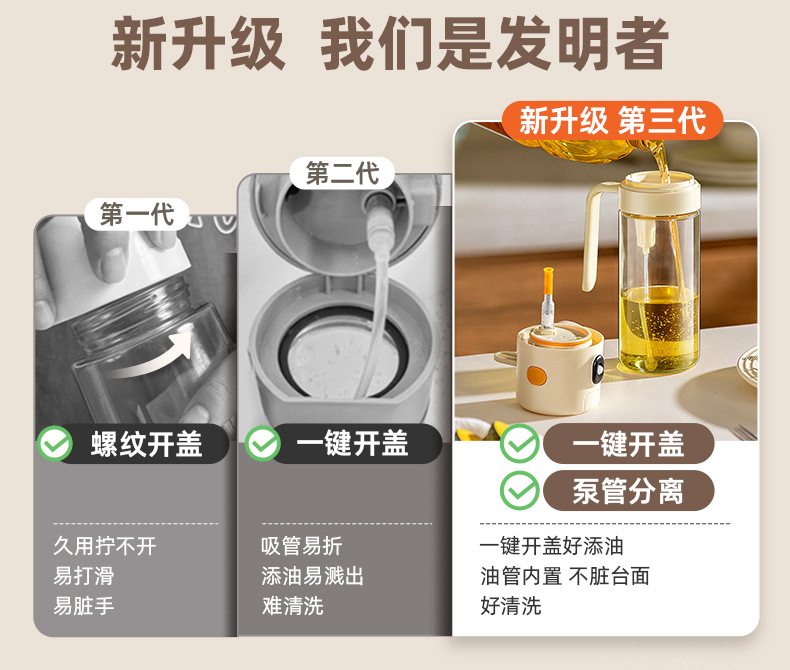 新升级 我们是发明者

第一代

螺纹开盖

久用拧不开
易打滑
易脏手

第二代

一键开盖

吸管易折
添油易溅出
难清洗

新升级 第三代

一键开盖
泵管分离

一键开盖好添油
油管内置 不脏台面
好清洗