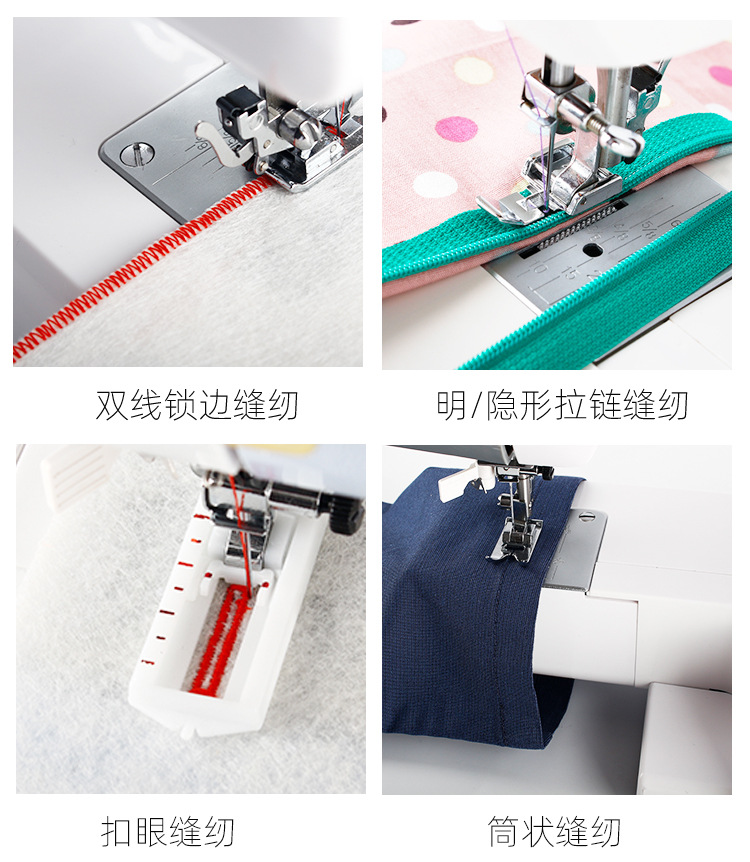 双线锁边缝纫

明/隐形拉链缝纫

扣眼缝纫

筒状缝纫