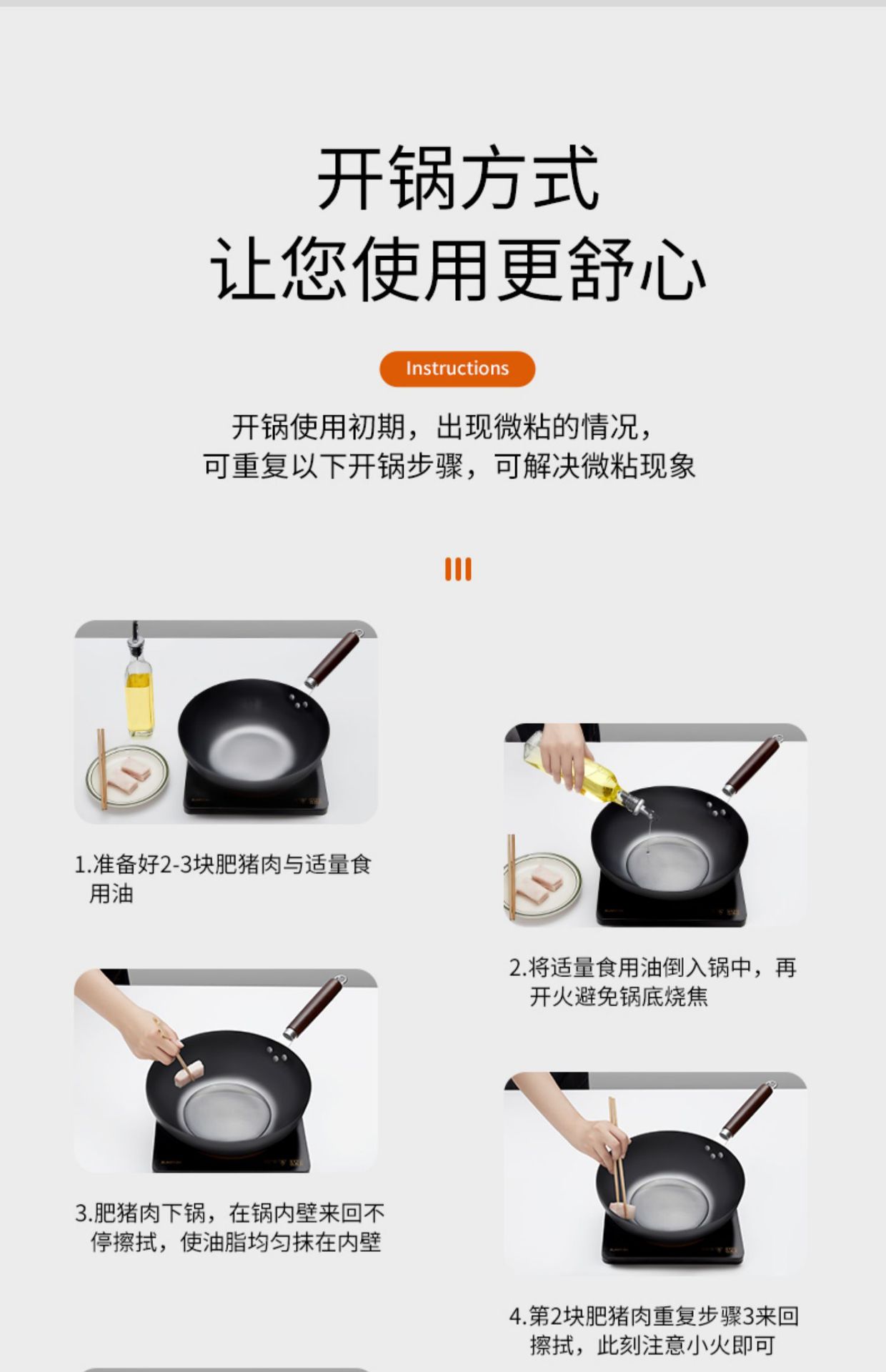 开锅方式
让您使用更舒心

Instructions

开锅使用初期，出现微粘的情况，
可重复以下开锅步骤，可解决微粘现象

1.准备好2-3块肥猪肉与适量食用油

2.将适量食用油倒入锅中，再开火避免锅底烧焦

3.肥猪肉下锅，在锅内壁来回不停擦拭，使油脂均匀抹在内壁

4.第2块肥猪肉重复步骤3来回擦拭，此刻注意小火即可