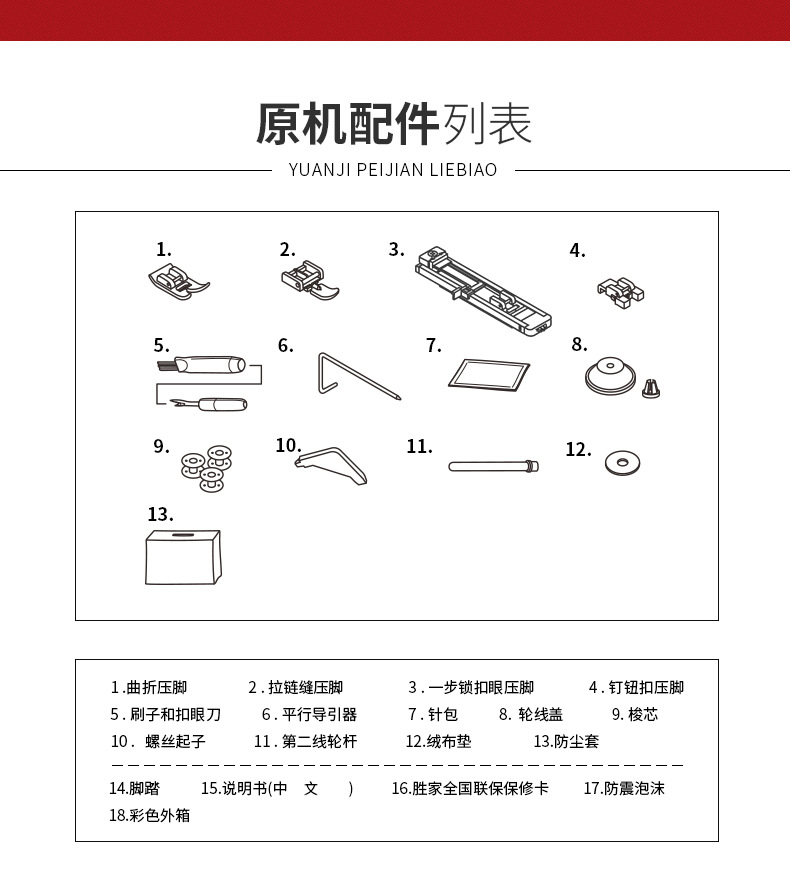 原机配件列表

YUANJI PEIJIAN LIEBIAO

1.

2.

3.

4.

5.

6.

7.

8.

9.

10.

11.

12.

13.

1.曲折压脚 2.拉链缝压脚 3.一步锁扣眼压脚 4.钉钮扣压脚

5.刷子和扣眼刀 6.平行导引器 7.针包 8.轮线盖 9.梭芯

10.螺丝起子 11.第二线轮杆 12.绒布垫 13.防尘套

14.脚踏 15.说明书(中 文 ) 16.胜家全国联保保修卡 17.防震泡沫

18.彩色外箱