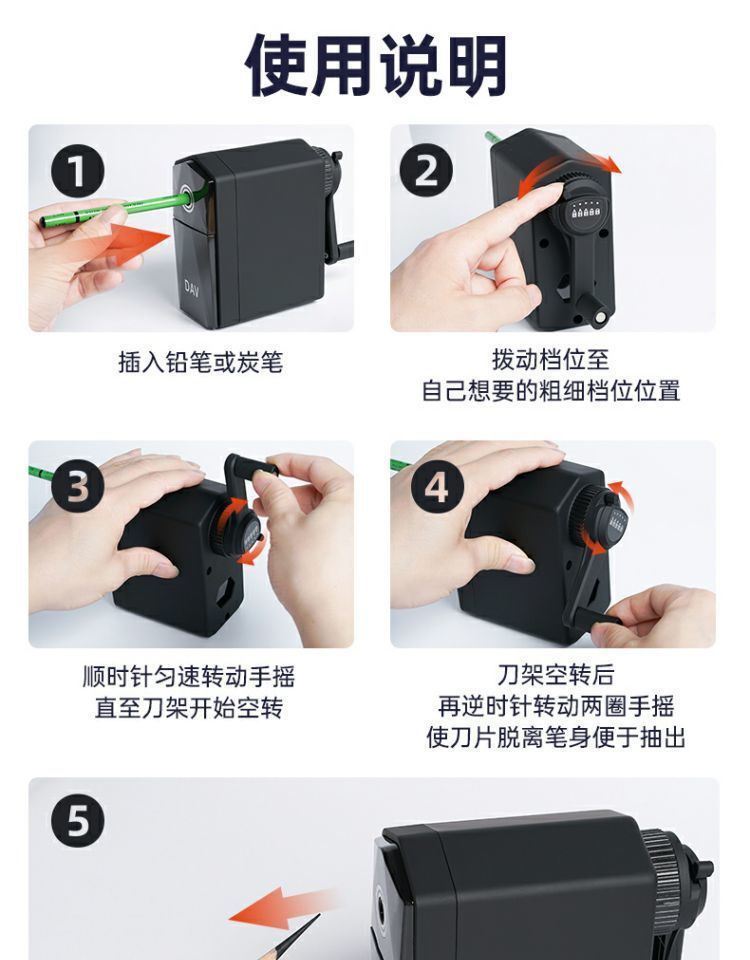 使用说明

1

DAV

插入铅笔或炭笔

2

拨动档位至
自己想要的粗细档位位置

3

顺时针匀速转动手摇
直至刀架开始空转

4

刀架空转后
再逆时针转动两圈手摇
使刀片脱离笔身便于抽出

5