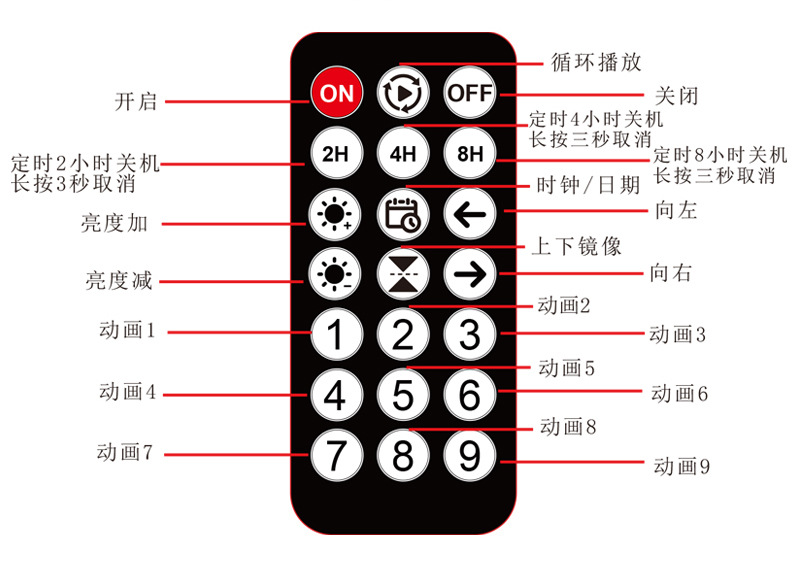 循环播放

开启

ON

OFF

关闭

定时4小时关机
长按三秒取消

定时2小时关机
长按3秒取消

2H

4H

8H

定时8小时关机
长按三秒取消

时钟/日期

亮度加

向左

上下镜像

亮度减

向右

动画2

动画1

1

2

3

动画3

动画5

动画4

4

5

6

动画6

动画8

动画7

7

8

9

动画9