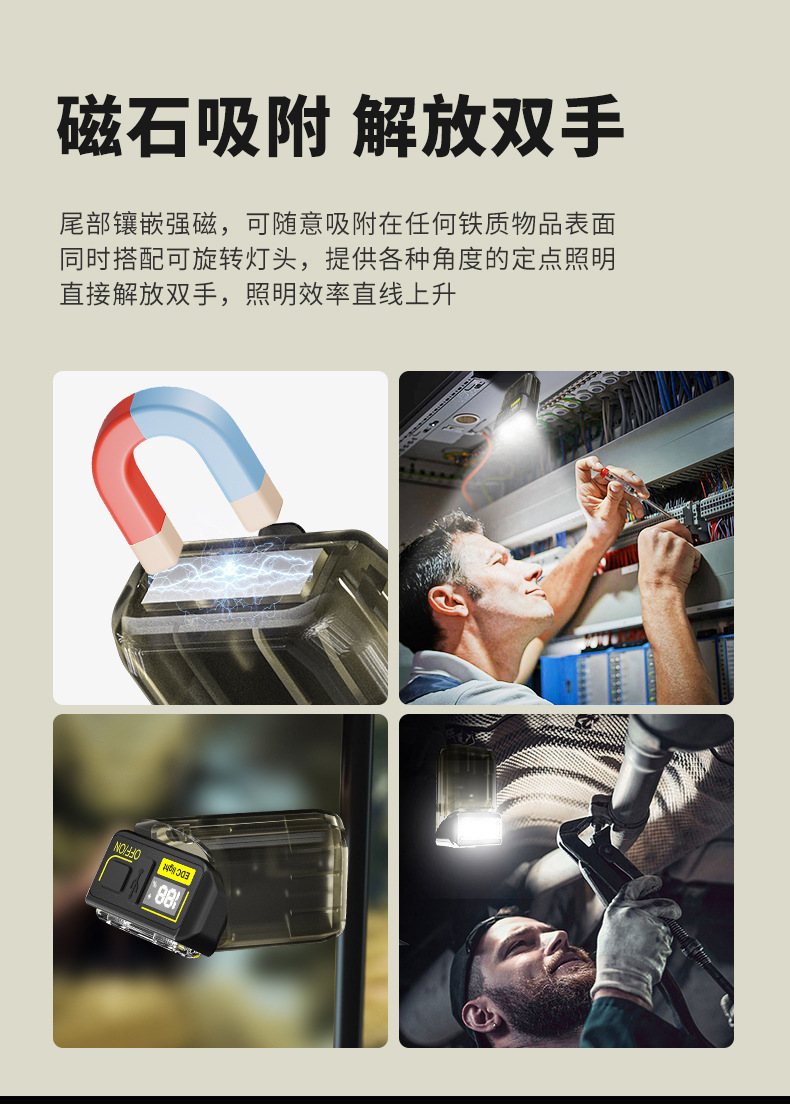 磁石吸附 解放双手

尾部镶嵌强磁，可随意吸附在任何铁质物品表面
同时搭配可旋转灯头，提供各种角度的定点照明
直接解放双手，照明效率直线上升

OFF/ON
EDC light
188