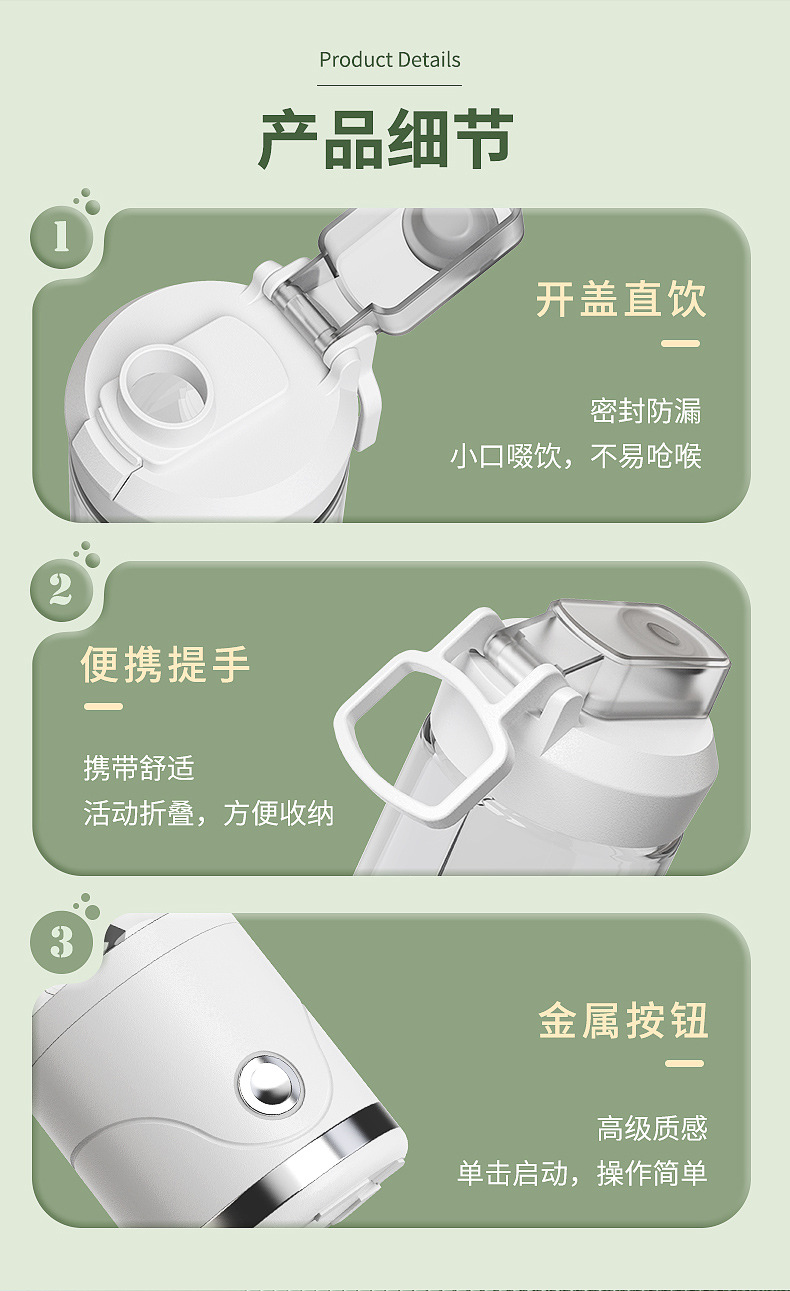 Product Details

产品细节

1

开盖直饮

密封防漏
小口啜饮，不易呛喉

2

便携提手

携带舒适
活动折叠，方便收纳

3

金属按钮

高级质感
单击启动，操作简单