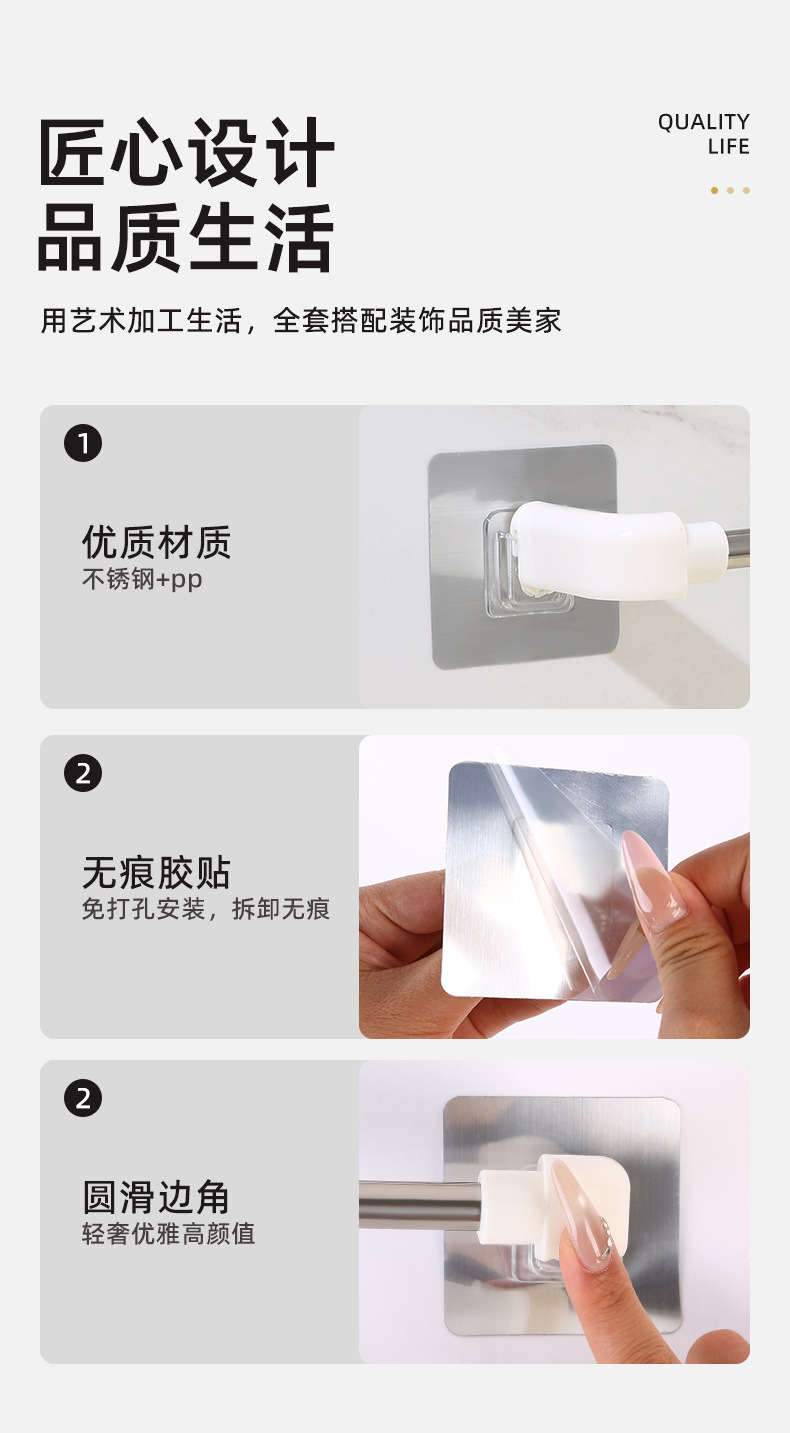 匠心设计
品质生活

QUALITY
LIFE

用艺术加工生活，全套搭配装饰品质美家

1

优质材质
不锈钢+pp

2

无痕胶贴
免打孔安装，拆卸无痕

2

圆滑边角
轻奢优雅高颜值