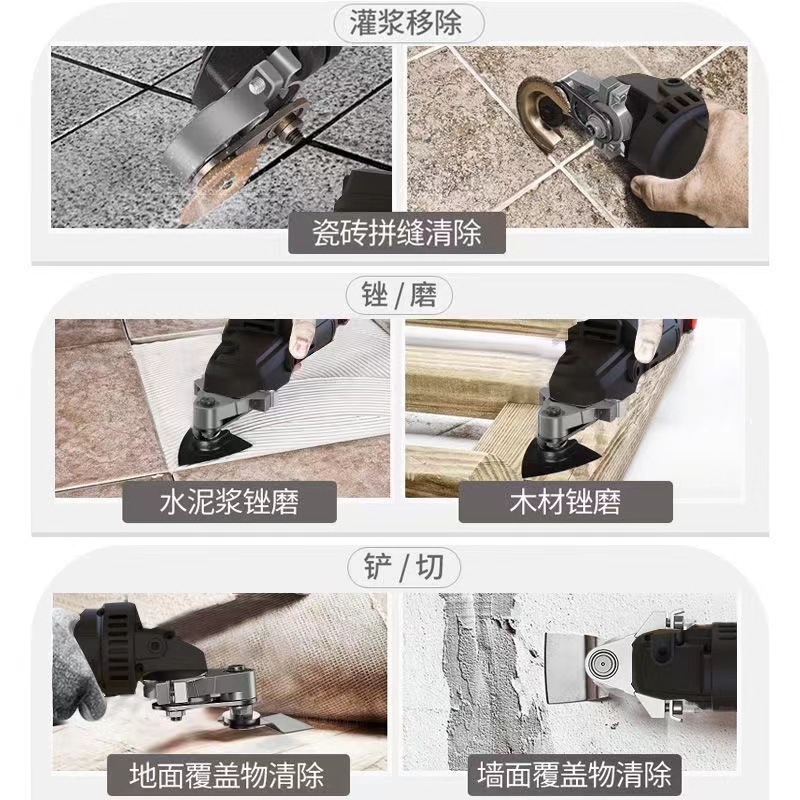 灌浆移除

瓷砖拼缝清除

锉 / 磨

水泥浆锉磨

木材锉磨

铲 / 切

地面覆盖物清除

墙面覆盖物清除