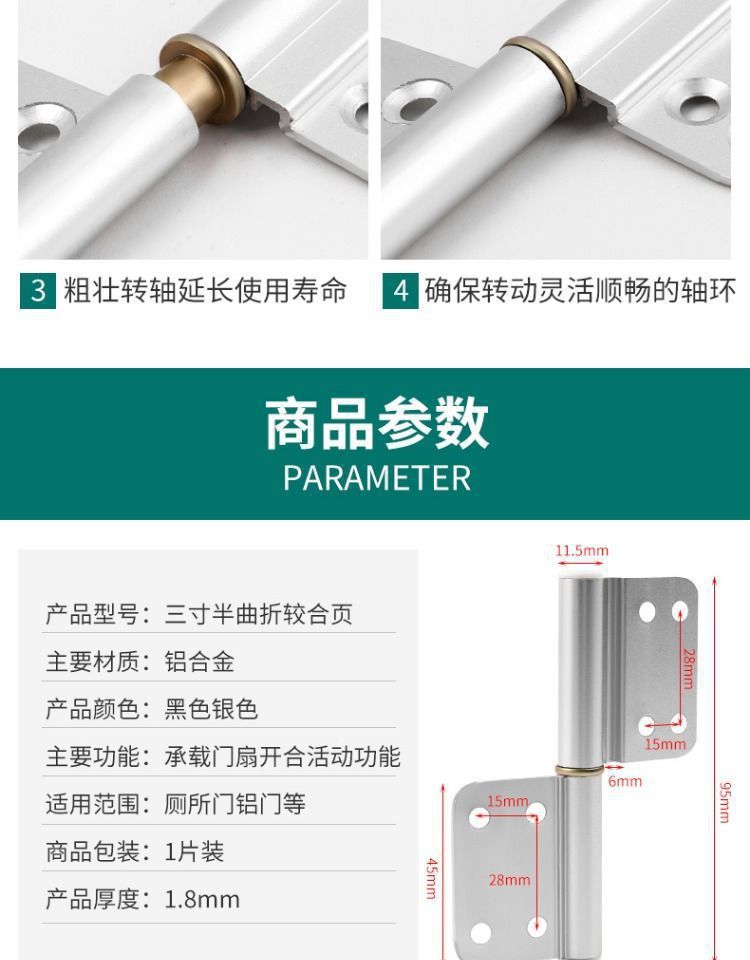 3 粗壮转轴延长使用寿命

4 确保转动灵活顺畅的轴环

商品参数
PARAMETER

产品型号：三寸半曲折铰合页

主要材质：铝合金

产品颜色：黑色银色

主要功能：承载门扇开合活动功能

适用范围：厕所门铝门等

商品包装：1片装

产品厚度：1.8mm

11.5mm
28mm
15mm
6mm
95mm
15mm
45mm
28mm