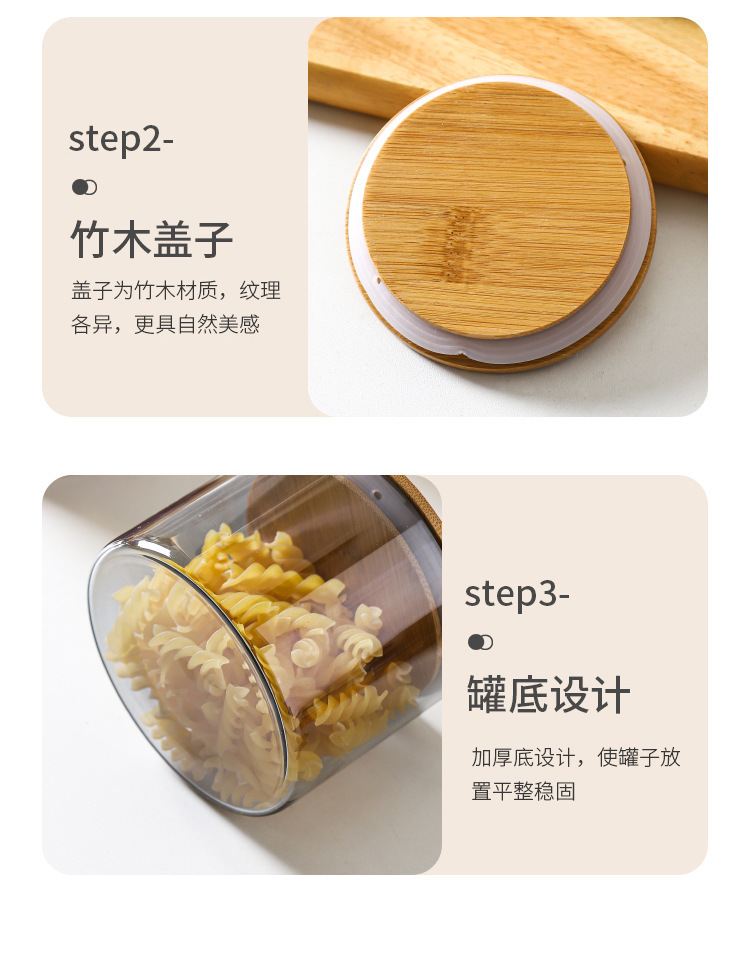 step2-

竹木盖子

盖子为竹木材质，纹理各异，更具自然美感

step3-

罐底设计

加厚底设计，使罐子放置平整稳固