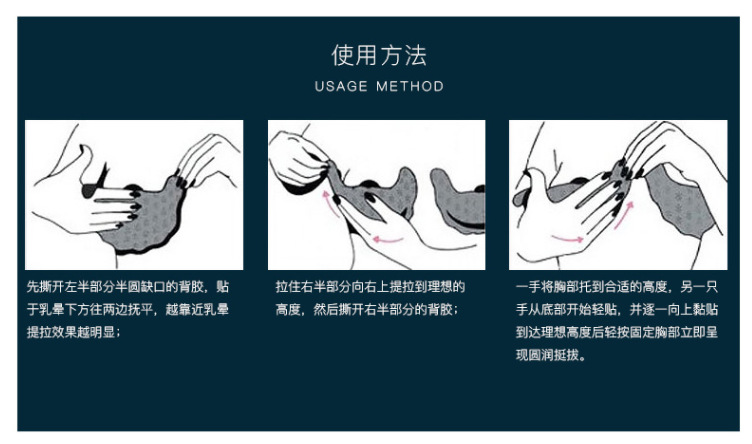 使用方法

USAGE METHOD

先撕开左半部分半圆缺口的背胶，贴于乳晕下方往两边抚平，越靠近乳晕提拉效果越明显；

拉住右半部分向右上提拉到理想的高度，然后撕开右半部分的背胶；

一手将胸部托到合适的高度，另一只手从底部开始轻贴，并逐一向上黏贴到达理想高度后轻按固定胸部立即呈现圆润挺拔。