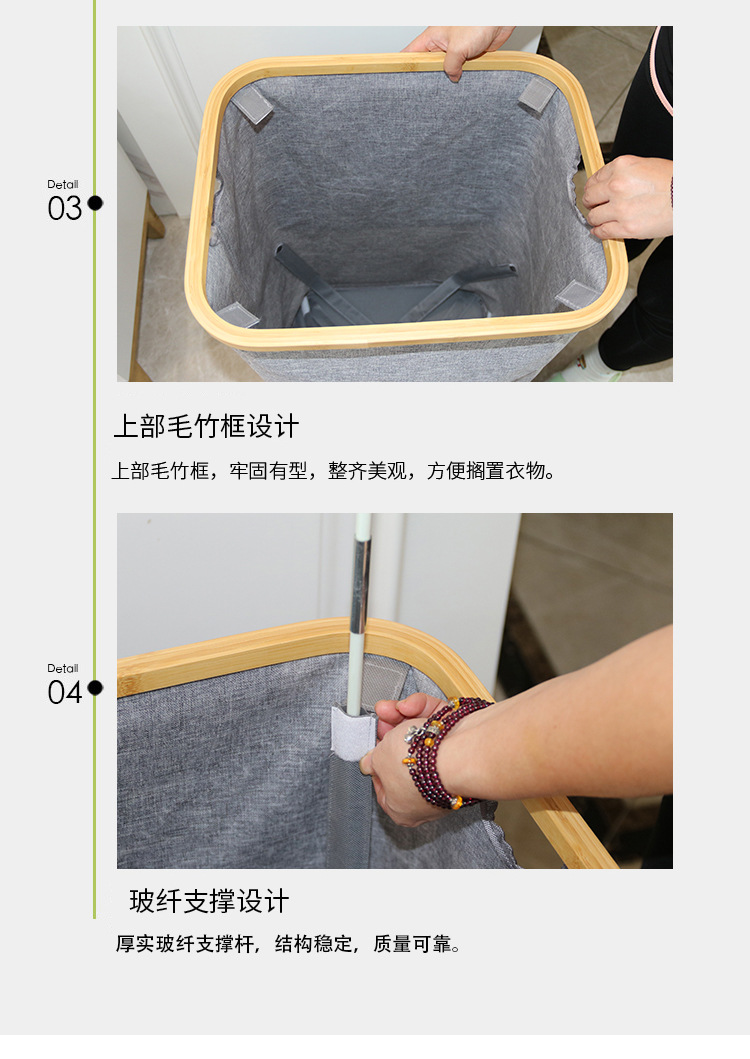 Detail
03

上部毛竹框设计

上部毛竹框，牢固有型，整齐美观，方便搁置衣物。

Detail
04

玻纤支撑设计

厚实玻纤支撑杆，结构稳定，质量可靠。