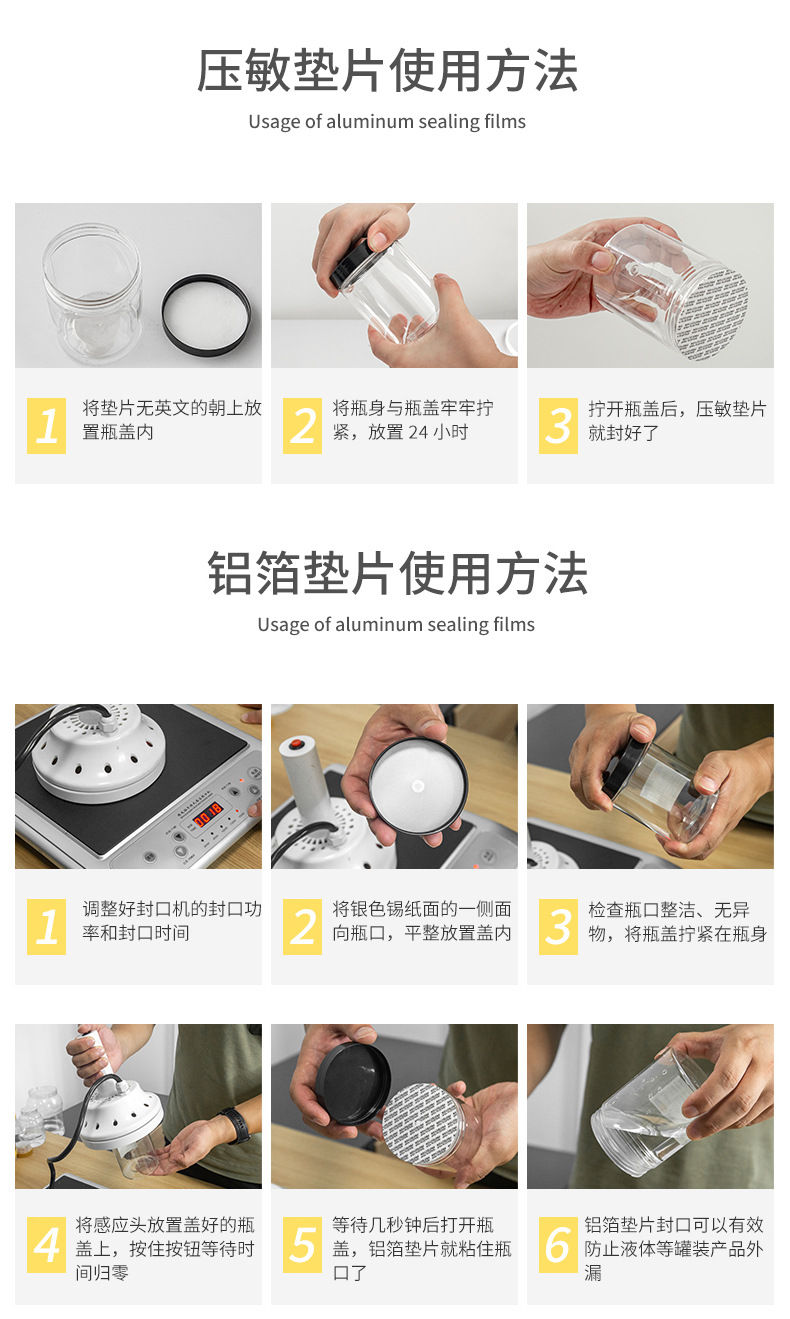 压敏垫片使用方法

Usage of aluminum sealing films

1 将垫片无英文的朝上放置瓶盖内

2 将瓶身与瓶盖牢牢拧紧，放置24小时

3 拧开瓶盖后，压敏垫片就封好了

铝箔垫片使用方法

Usage of aluminum sealing films

1 调整好封口机的封口功率和封口时间

2 将银色锡纸面的一侧面向瓶口，平整放置盖内

3 检查瓶口整洁、无异物，将瓶盖拧紧在瓶身

4 将感应头放置盖好的瓶盖上，按住按钮等待时间归零

5 等待几秒钟后打开瓶盖，铝箔垫片就粘住瓶口了

6 铝箔垫片封口可以有效防止液体等罐装产品外漏