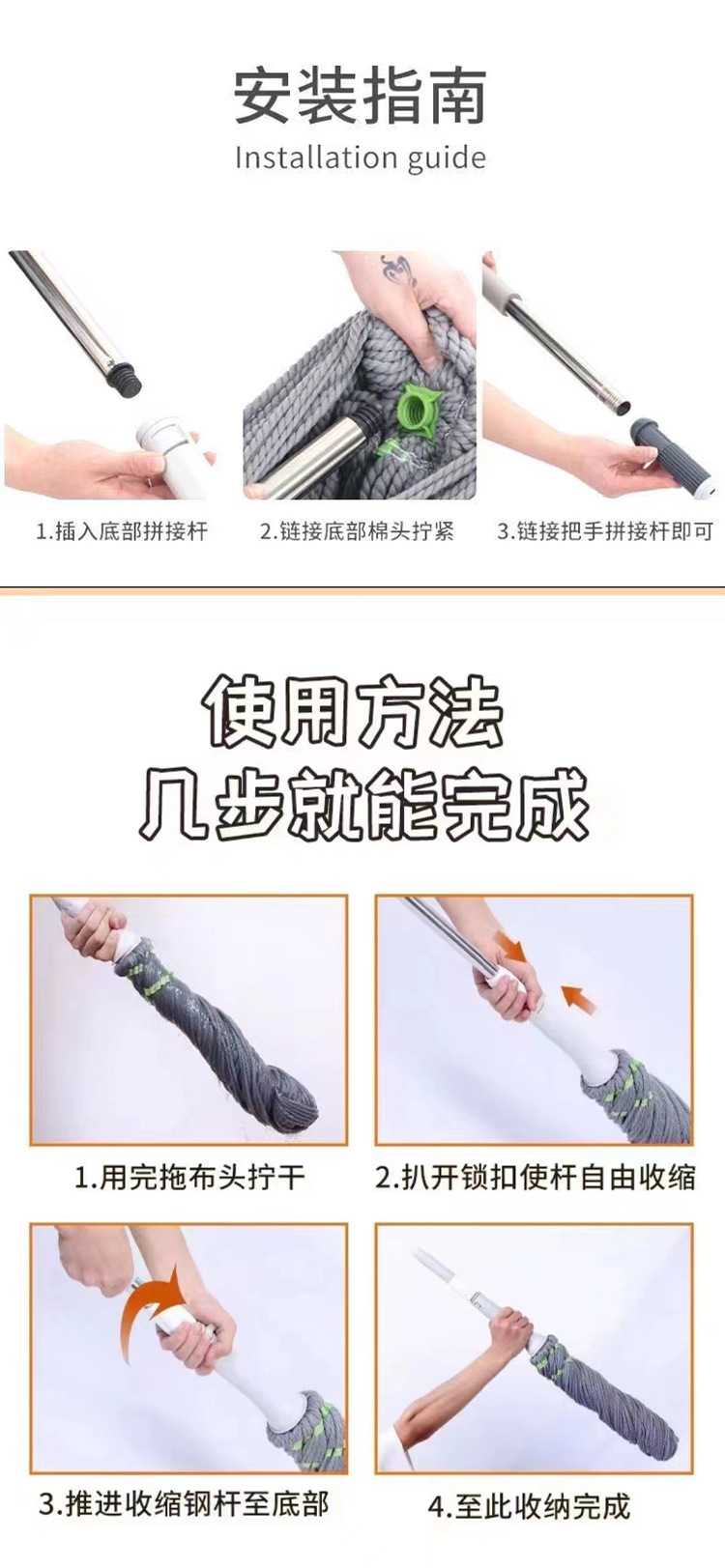 安装指南
Installation guide

1.插入底部拼接杆

2.链接底部棉头拧紧

3.链接把手拼接杆即可

使用方法
几步就能完成

1.用完拖布头拧干

2.扒开锁扣使杆自由收缩

3.推进收缩钢杆至底部

4.至此收纳完成