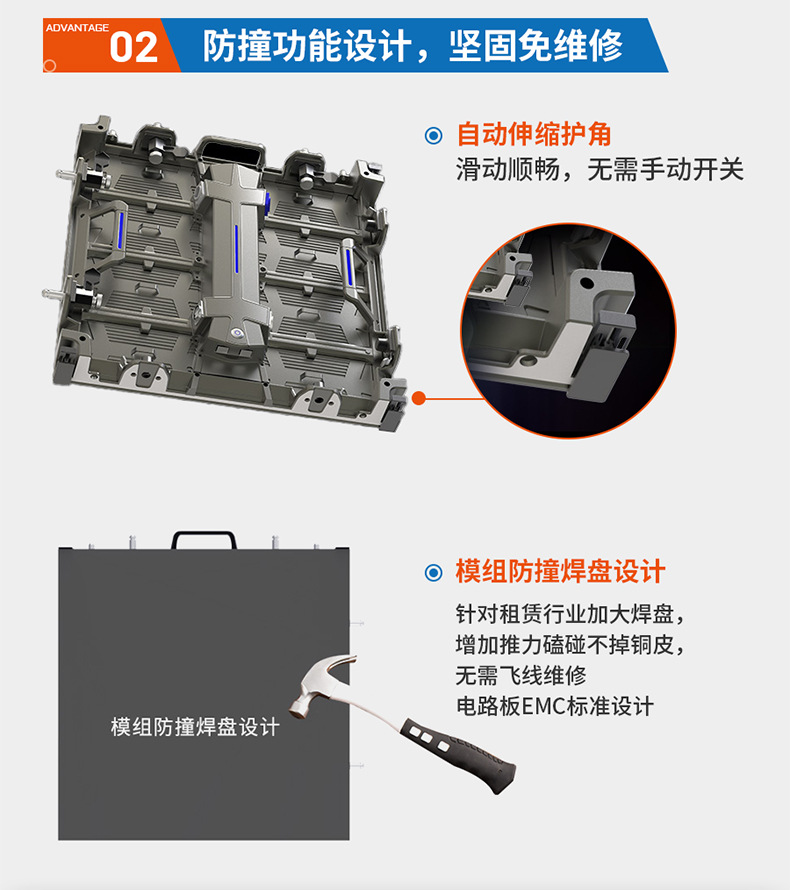 ADVANTAGE 02 防撞功能设计，坚固免维修

自动伸缩护角
滑动顺畅，无需手动开关

模组防撞焊盘设计
针对租赁行业加大焊盘，
增加推力磕碰不掉铜皮，
无需飞线维修
电路板EMC标准设计

模组防撞焊盘设计