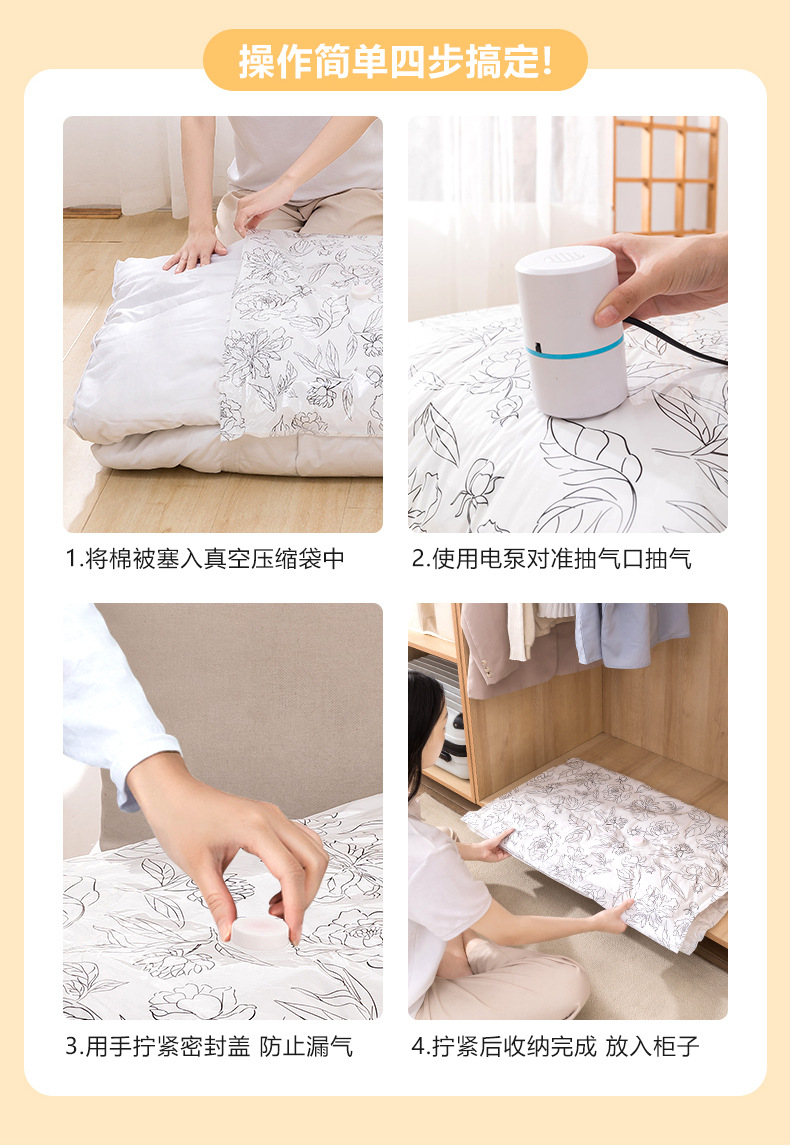 操作简单四步搞定!

1.将棉被塞入真空压缩袋中

2.使用电泵对准抽气口抽气

3.用手拧紧密封盖 防止漏气

4.拧紧后收纳完成 放入柜子