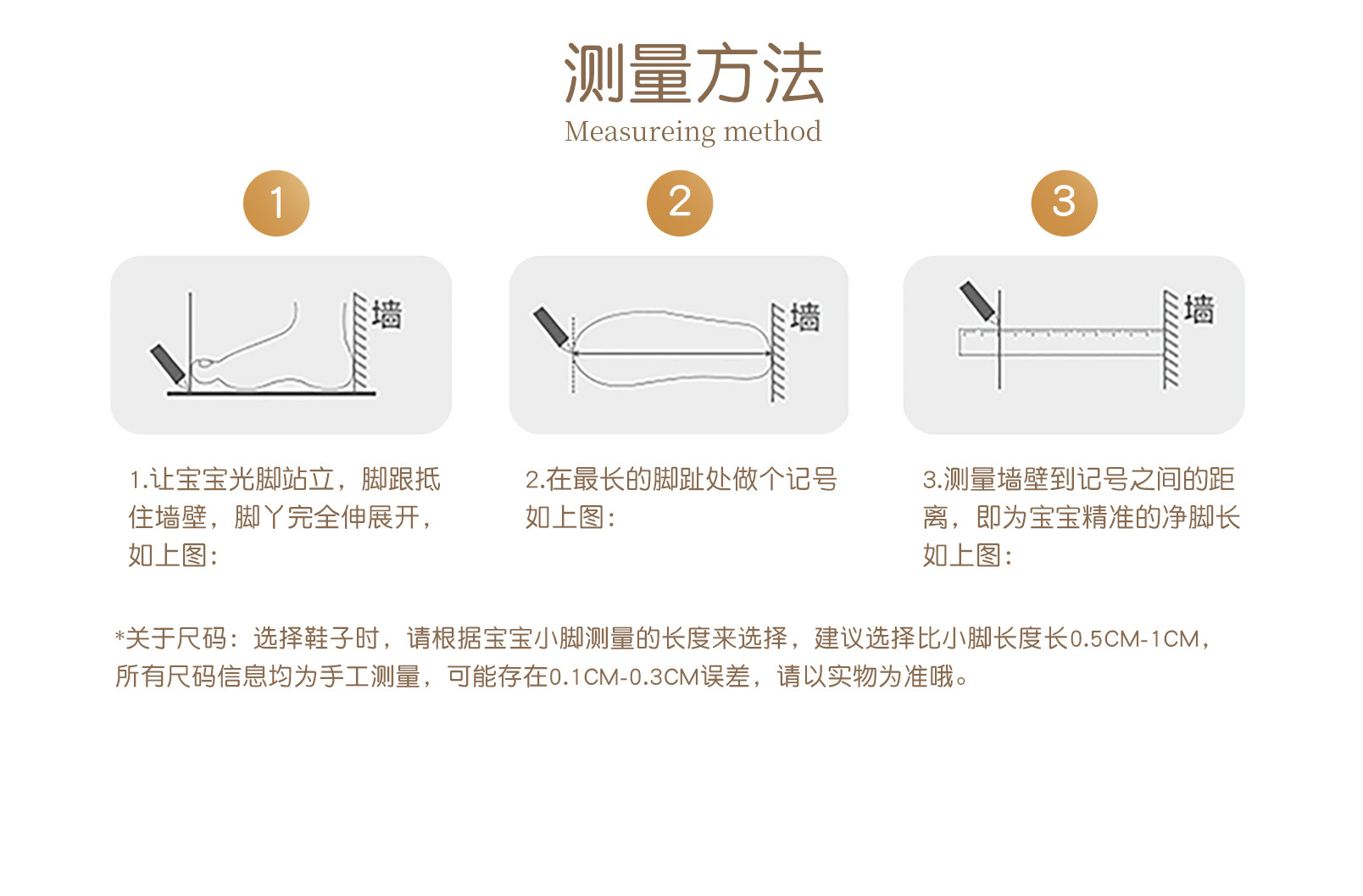 测量方法
Measureing method

1

墙

1.让宝宝光脚站立，脚跟抵住墙壁，脚丫完全伸展开，如上图：

2

墙

2.在最长的脚趾处做个记号如上图：

3

墙

3.测量墙壁到记号之间的距离，即为宝宝精准的净脚长如上图：

*关于尺码：选择鞋子时，请根据宝宝小脚测量的长度来选择，建议选择比小脚长度长0.5CM-1CM，所有尺码信息均为手工测量，可能存在0.1CM-0.3CM误差，请以实物为准哦。