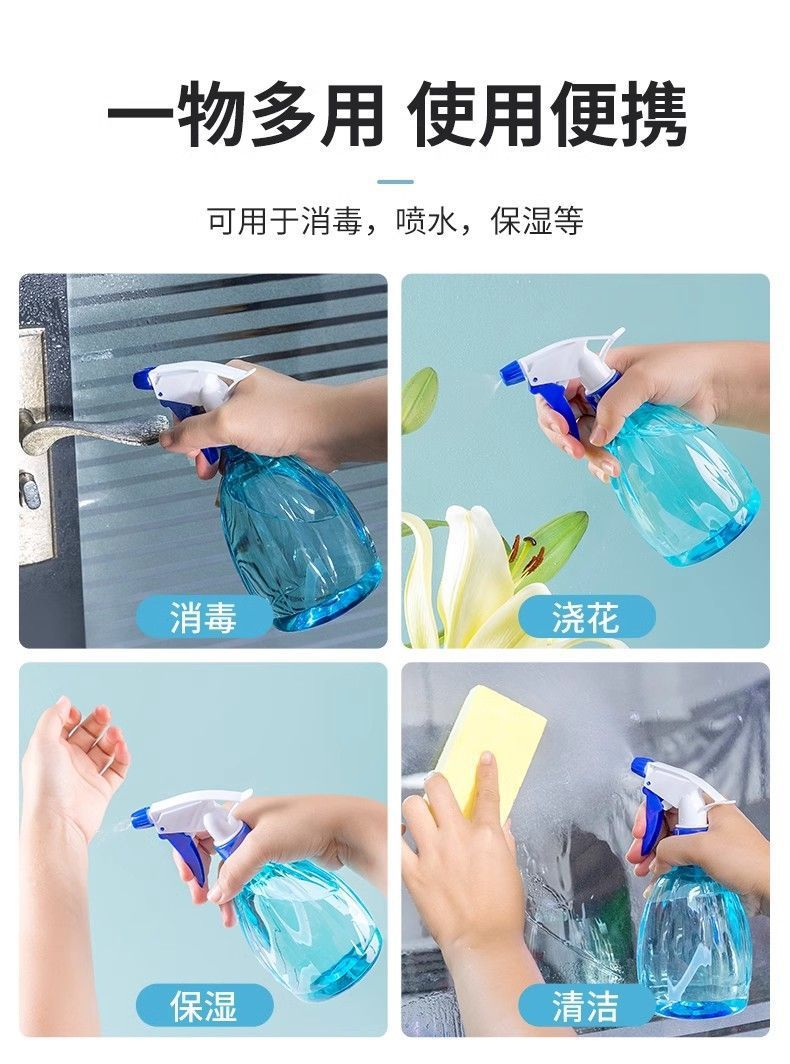 一物多用 使用便携

可用于消毒，喷水，保湿等

消毒

浇花

保湿

清洁