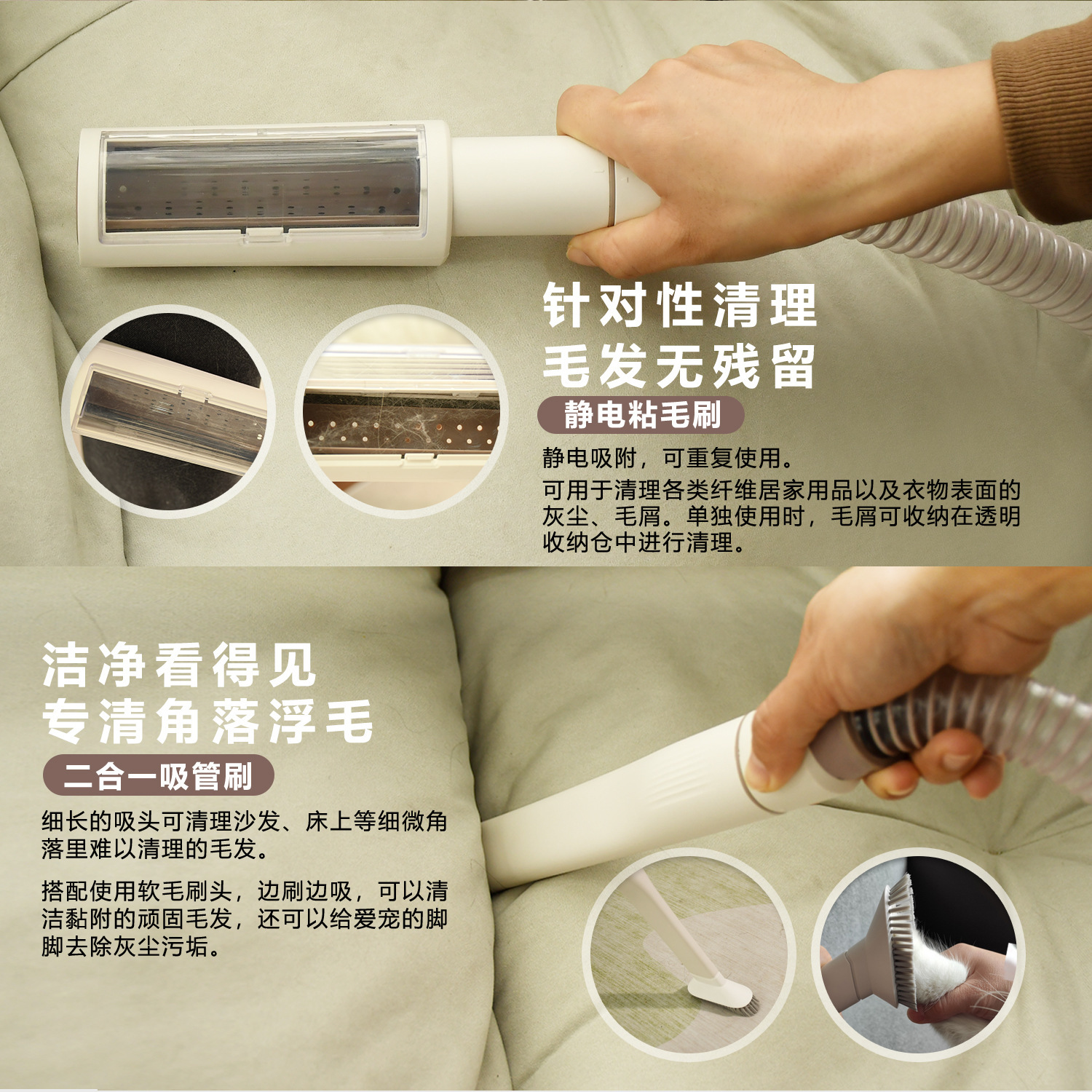 针对性清理
毛发无残留

静电粘毛刷

静电吸附，可重复使用。
可用于清理各类纤维居家用品以及衣物表面的灰尘、毛屑。单独使用时，毛屑可收纳在透明收纳仓中进行清理。

洁净看得见
专清角落浮毛

二合一吸管刷

细长的吸头可清理沙发、床上等细微角落里难以清理的毛发。

搭配使用软毛刷头，边刷边吸，可以清洁黏附的顽固毛发，还可以给爱宠的脚脚去除灰尘污垢。