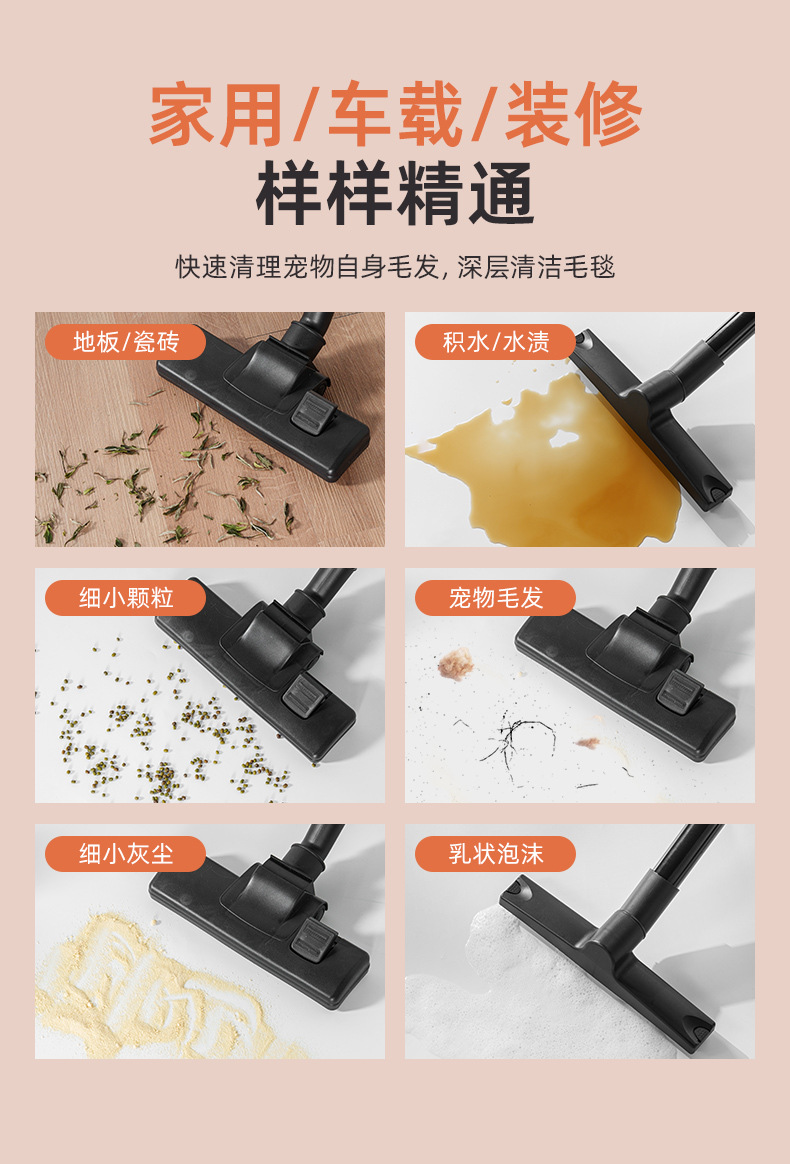 家用/车载/装修
样样精通

快速清理宠物自身毛发, 深层清洁毛毯

地板/瓷砖

积水/水渍

细小颗粒

宠物毛发

细小灰尘

乳状泡沫