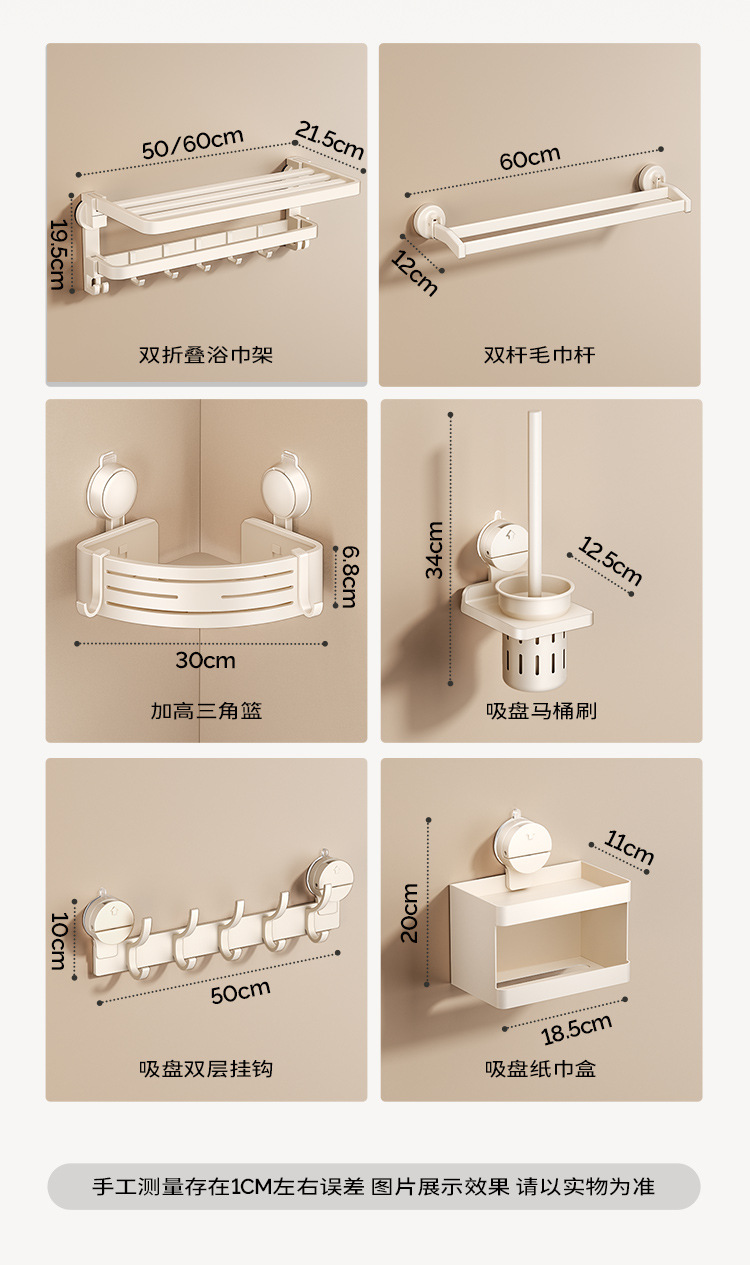 50/60cm
21.5cm
19.5cm
双折叠浴巾架

60cm
12cm
双杆毛巾杆

6.8cm
30cm
加高三角篮

34cm
12.5cm
吸盘马桶刷

10cm
50cm
吸盘双层挂钩

11cm
20cm
18.5cm
吸盘纸巾盒

手工测量存在1CM左右误差 图片展示效果 请以实物为准