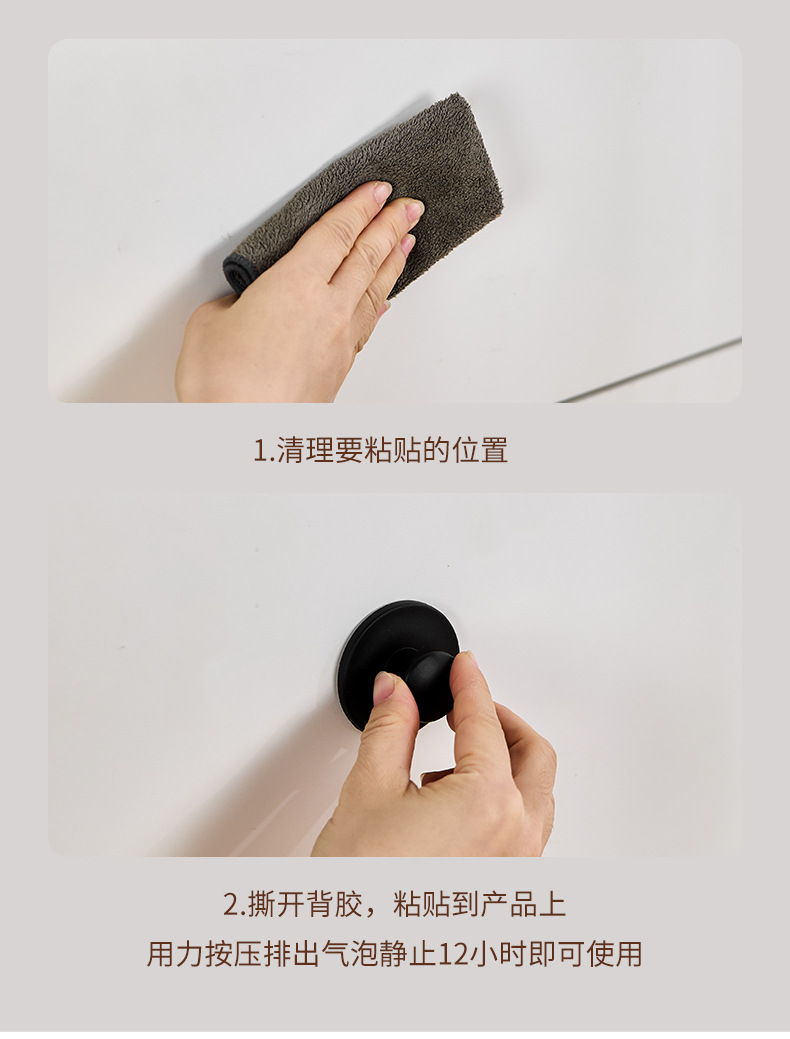 1.清理要粘贴的位置

2.撕开背胶，粘贴到产品上
用力按压排出气泡静止12小时即可使用