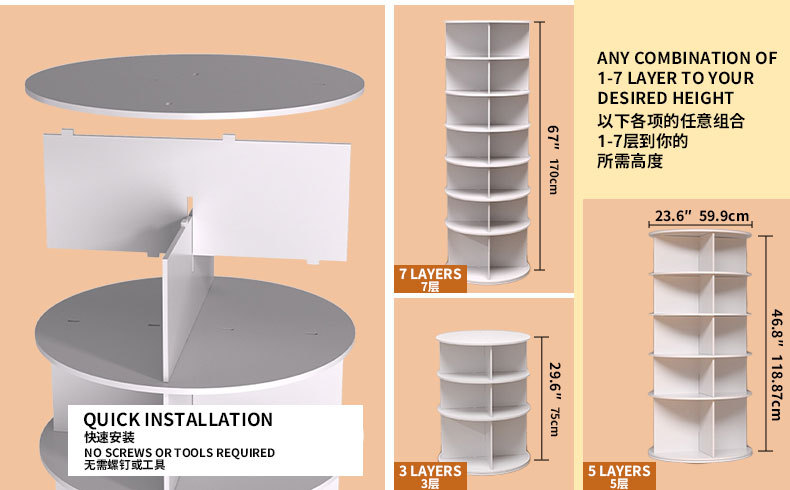 QUICK INSTALLATION
快速安装
NO SCREWS OR TOOLS REQUIRED
无需螺钉或工具

67" 170cm

7 LAYERS
7层

29.6" 75cm

3 LAYERS
3层

ANY COMBINATION OF 1-7 LAYER TO YOUR DESIRED HEIGHT
以下各项的任意组合
1-7层到你的
所需高度

23.6" 59.9cm

46.8" 118.87cm

5 LAYERS
5层