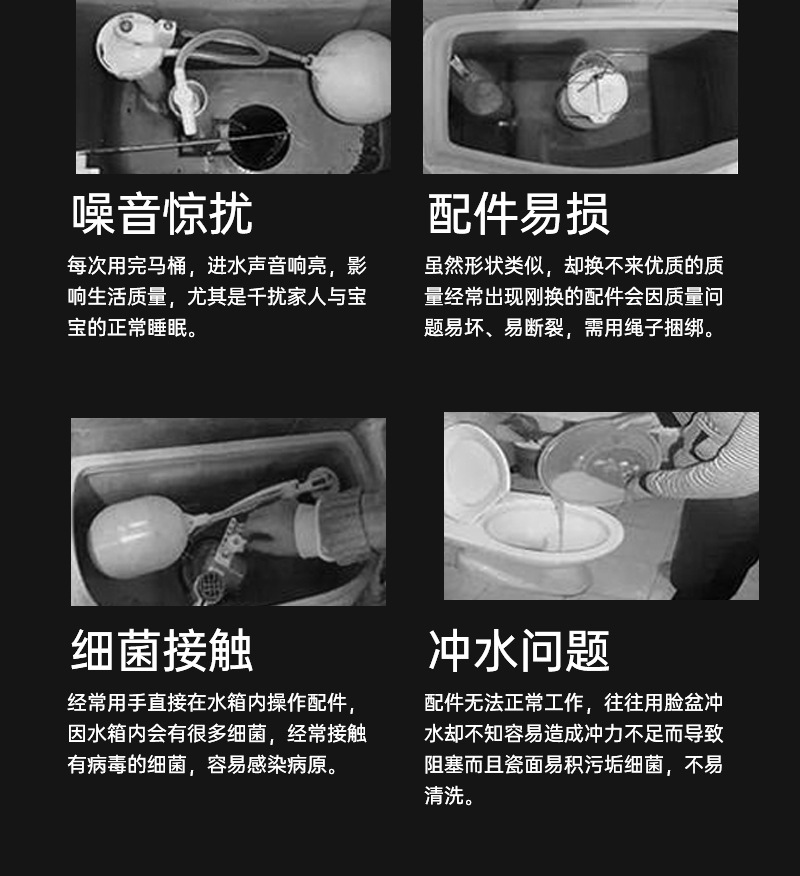 噪音惊扰

每次用完马桶，进水声音响亮，影响生活质量，尤其是干扰家人与宝宝的正常睡眠。

配件易损

虽然形状类似，却换不来优质的质量经常出现刚换的配件会因质量问题易坏、易断裂，需用绳子捆绑。

细菌接触

经常用手直接在水箱内操作配件，因水箱内会有很多细菌，经常接触有病毒的细菌，容易感染病原。

冲水问题

配件无法正常工作，往往用脸盆冲水却不知容易造成冲力不足而导致阻塞而且瓷面易积污垢细菌，不易清洗。