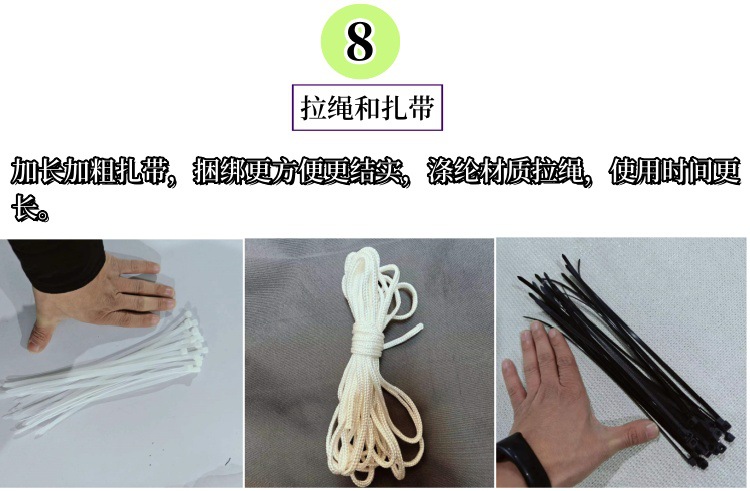 8

拉绳和扎带

加长加粗扎带，捆绑更方便更结实，涤纶材质拉绳，使用时间更长。