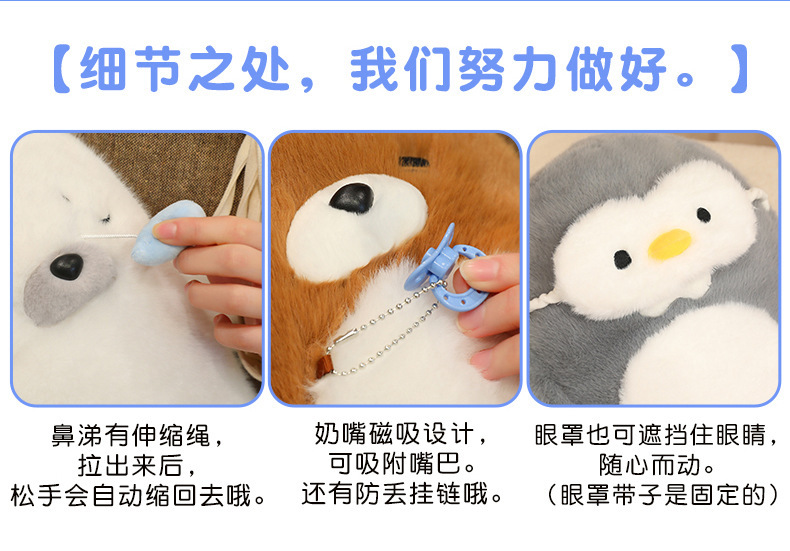 【细节之处，我们努力做好。】

鼻涕有伸缩绳，
拉出来后，
松手会自动缩回去哦。

奶嘴磁吸设计，
可吸附嘴巴。
还有防丢挂链哦。

眼罩也可遮挡住眼睛，
随心而动。
（眼罩带子是固定的）