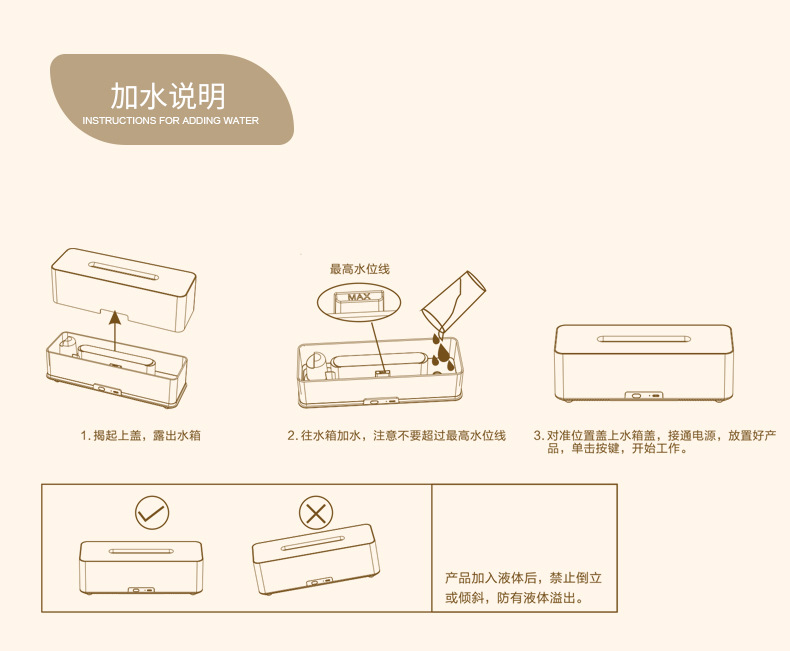 加水说明
INSTRUCTIONS FOR ADDING WATER

最高水位线

MAX

1. 揭起上盖，露出水箱

2. 往水箱加水，注意不要超过最高水位线

3. 对准位置盖上水箱盖，接通电源，放置好产品，单击按键，开始工作。

产品加入液体后，禁止倒立或倾斜，防有液体溢出。