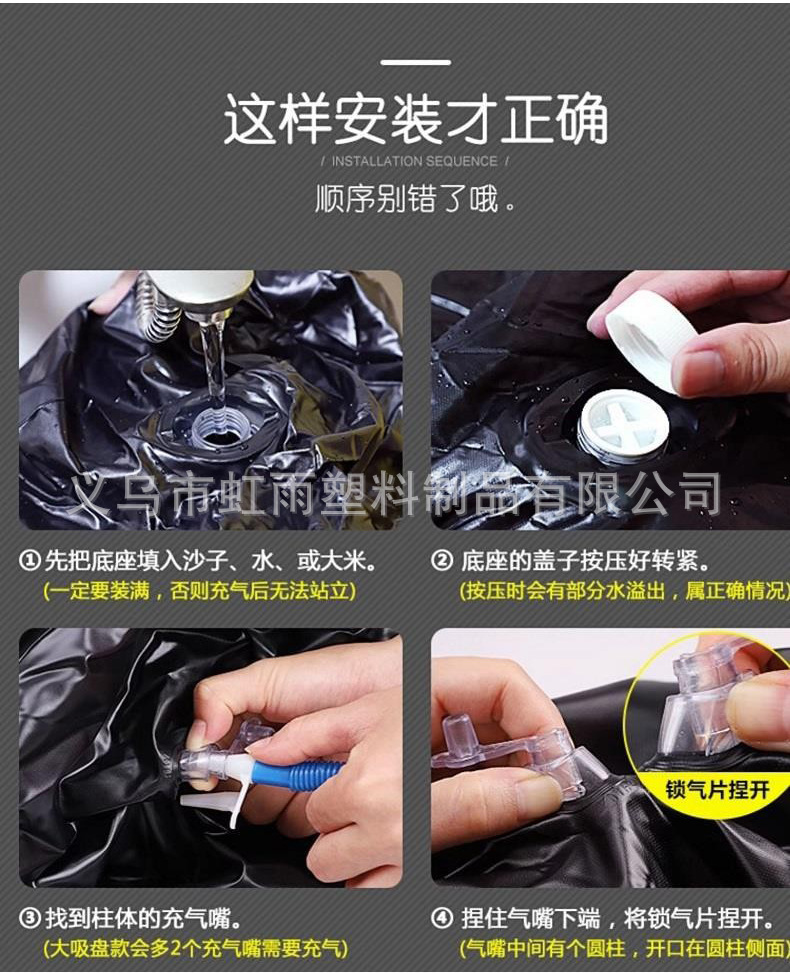 这样安装才正确

/ INSTALLATION SEQUENCE /

顺序别错了哦。

义乌市虹雨塑料制品有限公司

① 先把底座填入沙子、水、或大米。
(一定要装满，否则充气后无法站立)

② 底座的盖子按压好转紧。
(按压时会有部分水溢出，属正确情况)

锁气片捏开

③ 找到柱体的充气嘴。
(大吸盘款会多2个充气嘴需要充气)

④ 捏住气嘴下端，将锁气片捏开。
(气嘴中间有个圆柱，开口在圆柱侧面)