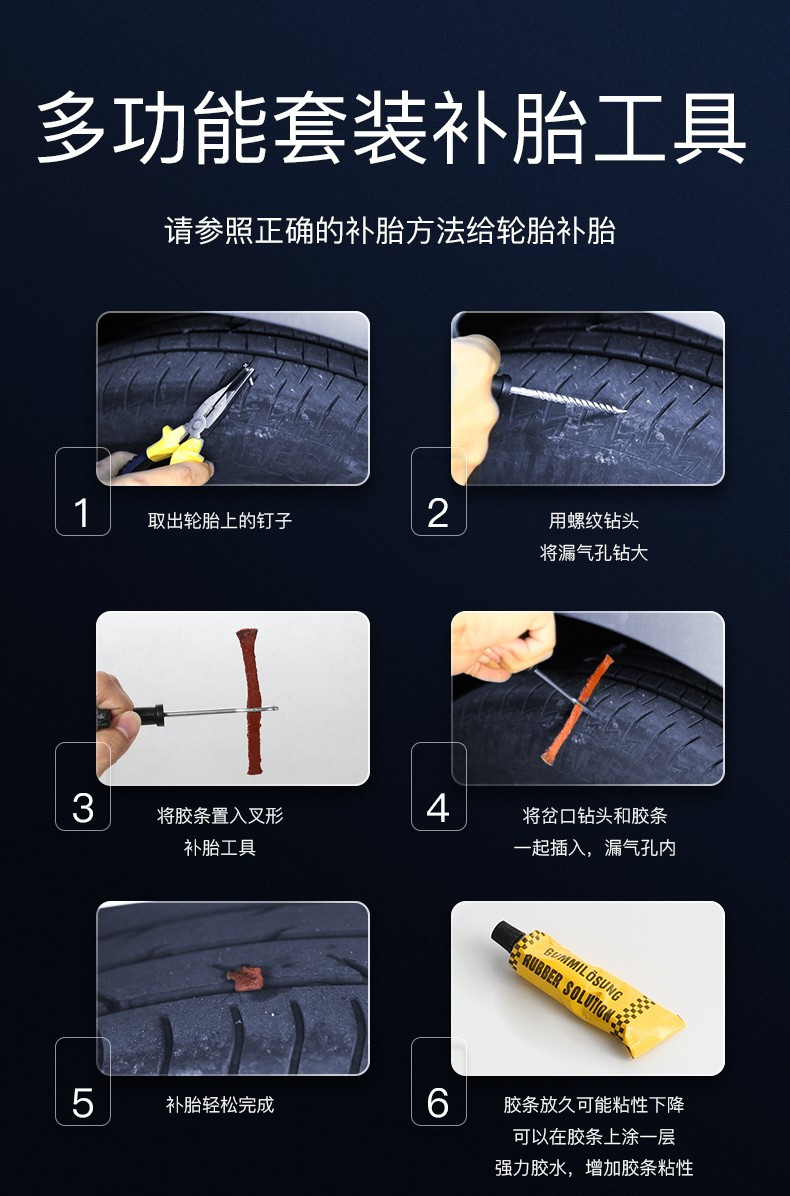 多功能套装补胎工具

请参照正确的补胎方法给轮胎补胎

1
取出轮胎上的钉子

2
用螺纹钻头
将漏气孔钻大

3
将胶条置入叉形
补胎工具

4
将岔口钻头和胶条
一起插入，漏气孔内

5
补胎轻松完成

GUMMILÖSUNG
RUBBER SOLUTION

6
胶条放久可能粘性下降
可以在胶条上涂一层
强力胶水，增加胶条粘性