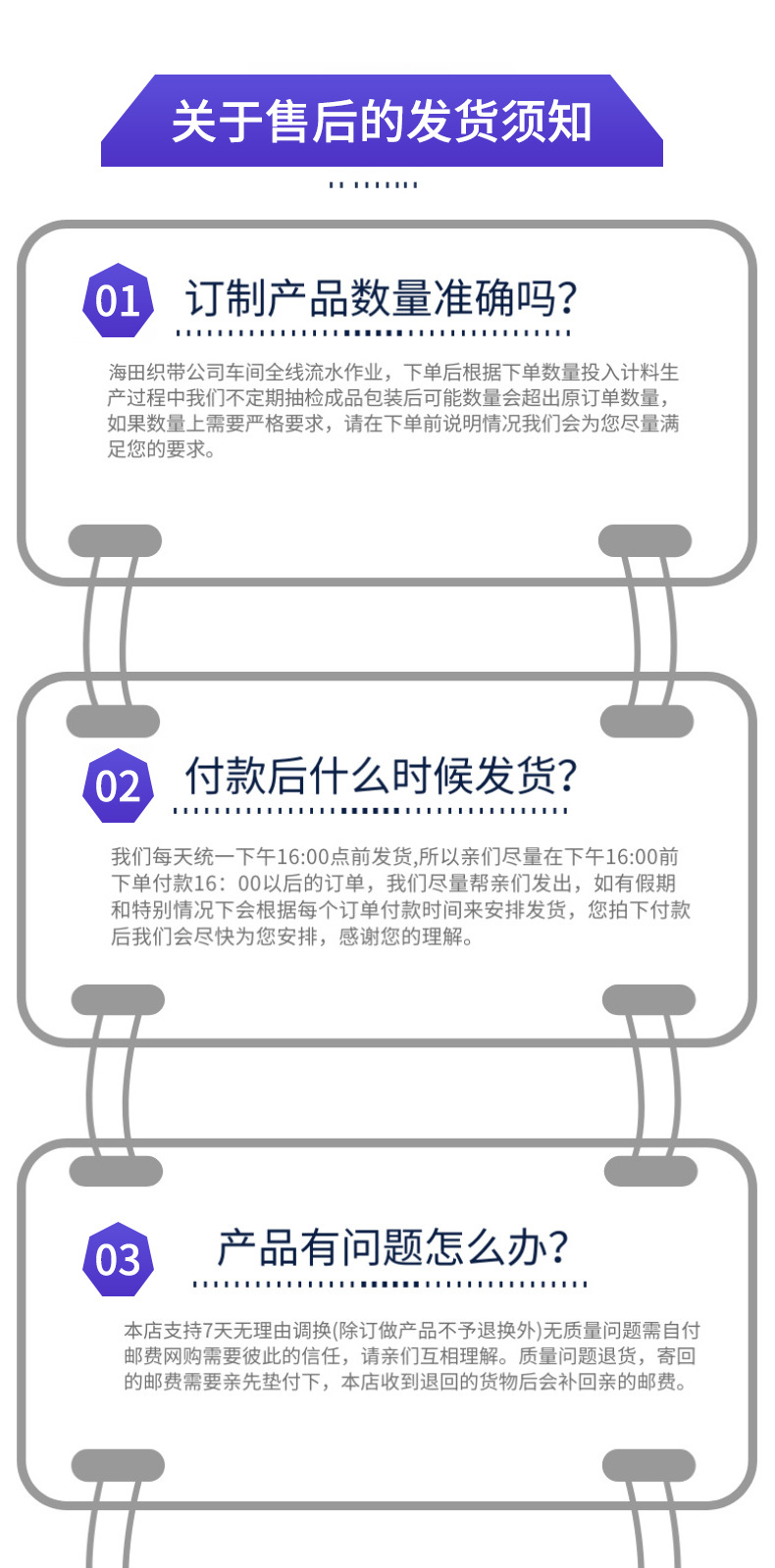 关于售后的发货须知

01

订制产品数量准确吗?

海田织带公司车间全线流水作业，下单后根据下单数量投入计料生产过程中我们不定期抽检成品包装后可能数量会超出原订单数量，如果数量上需要严格要求，请在下单前说明情况我们会为您尽量满足您的要求。

02

付款后什么时候发货?

我们每天统一下午16:00点前发货,所以亲们尽量在下午16:00前下单付款16：00以后的订单，我们尽量帮亲们发出，如有假期和特别情况下会根据每个订单付款时间来安排发货，您拍下付款后我们会尽快为您安排，感谢您的理解。

03

产品有问题怎么办?

本店支持7天无理由调换(除订做产品不予退换外)无质量问题需自付邮费网购需要彼此的信任，请亲们互相理解。质量问题退货，寄回的邮费需要亲先垫付下，本店收到退回的货物后会补回亲的邮费。