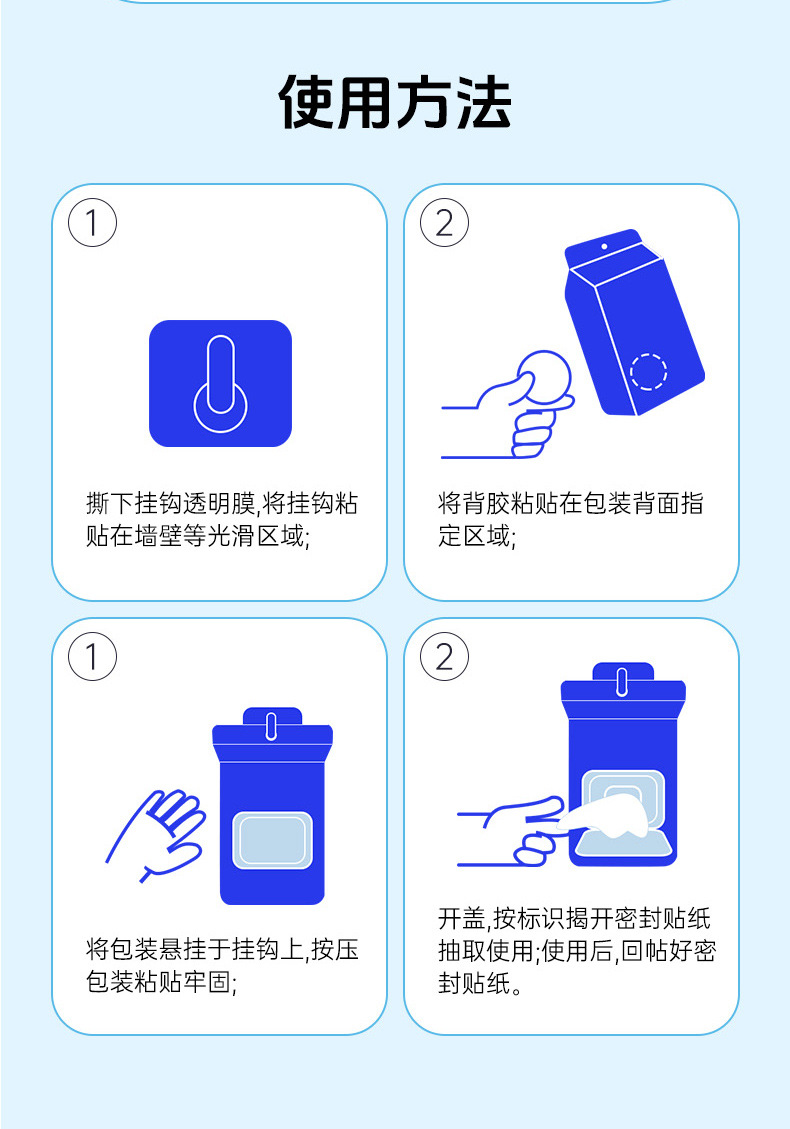 使用方法

①

撕下挂钩透明膜,将挂钩粘贴在墙壁等光滑区域;

②

将背胶粘贴在包装背面指定区域;

①

将包装悬挂于挂钩上,按压包装粘贴牢固;

②

开盖,按标识揭开密封贴纸抽取使用;使用后,回帖好密封贴纸。