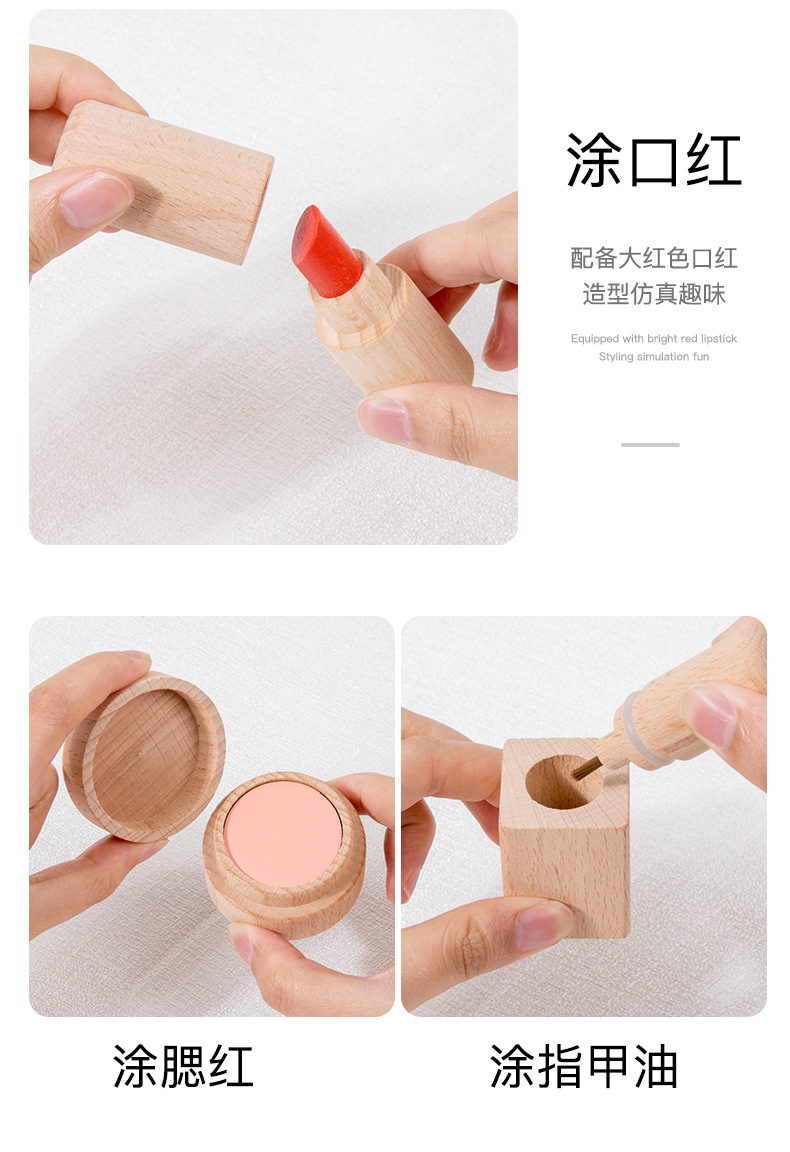 涂口红

配备大红色口红
造型仿真趣味

Equipped with bright red lipstick
Styling simulation fun

涂腮红

涂指甲油