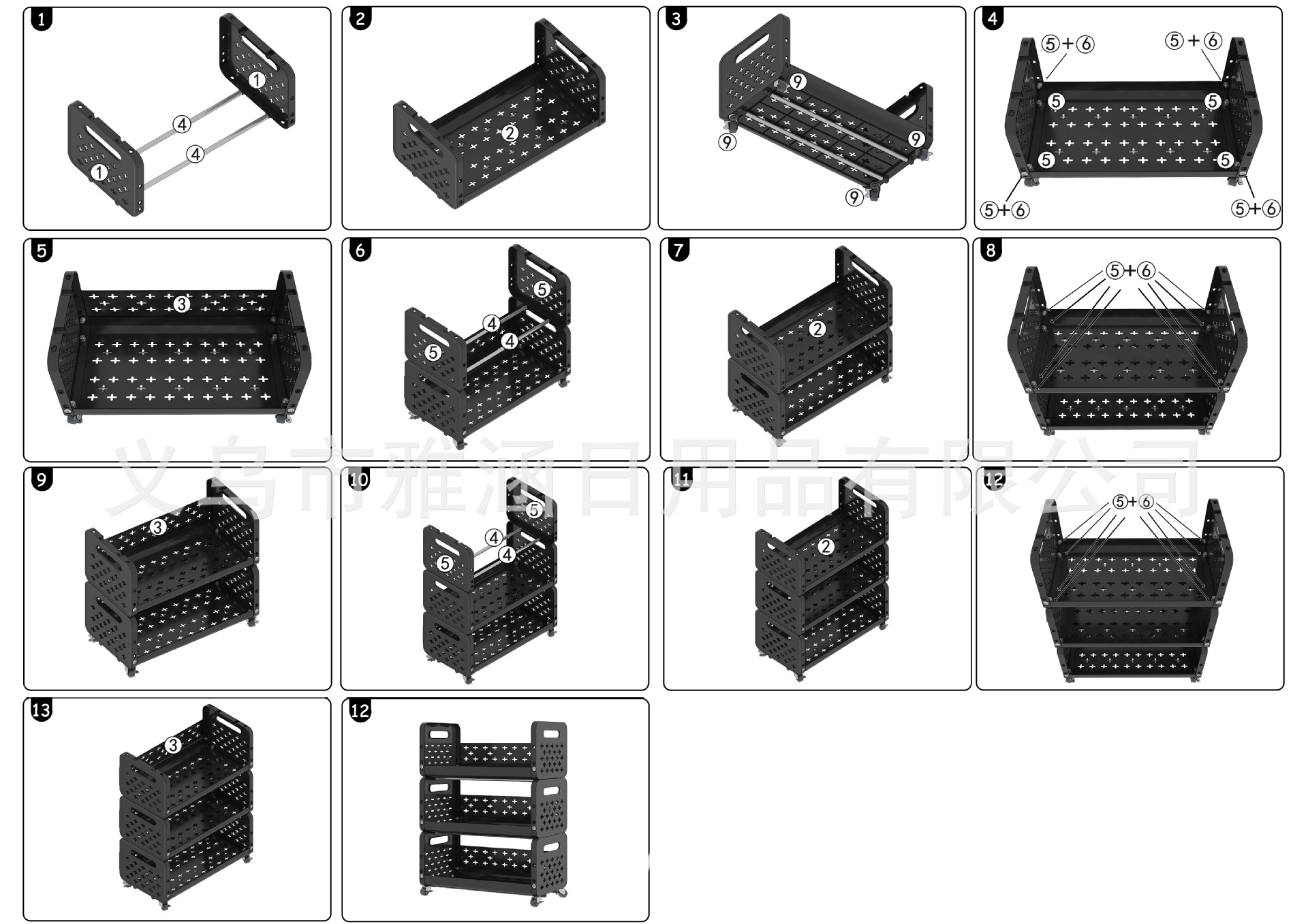 1
①
④
④
①

2
②

3
⑨
⑨
⑨
⑨

4
⑤+⑥
⑤+⑥
⑤
⑤
⑤
⑤
⑤+⑥
⑤+⑥

5
③

6
⑤
④
④
⑤

7
②

8
⑤+⑥

义乌市雅涵日用品有限公司

9
③

10
⑤
④
④
⑤

11
②

12
⑤+⑥

13
③

12