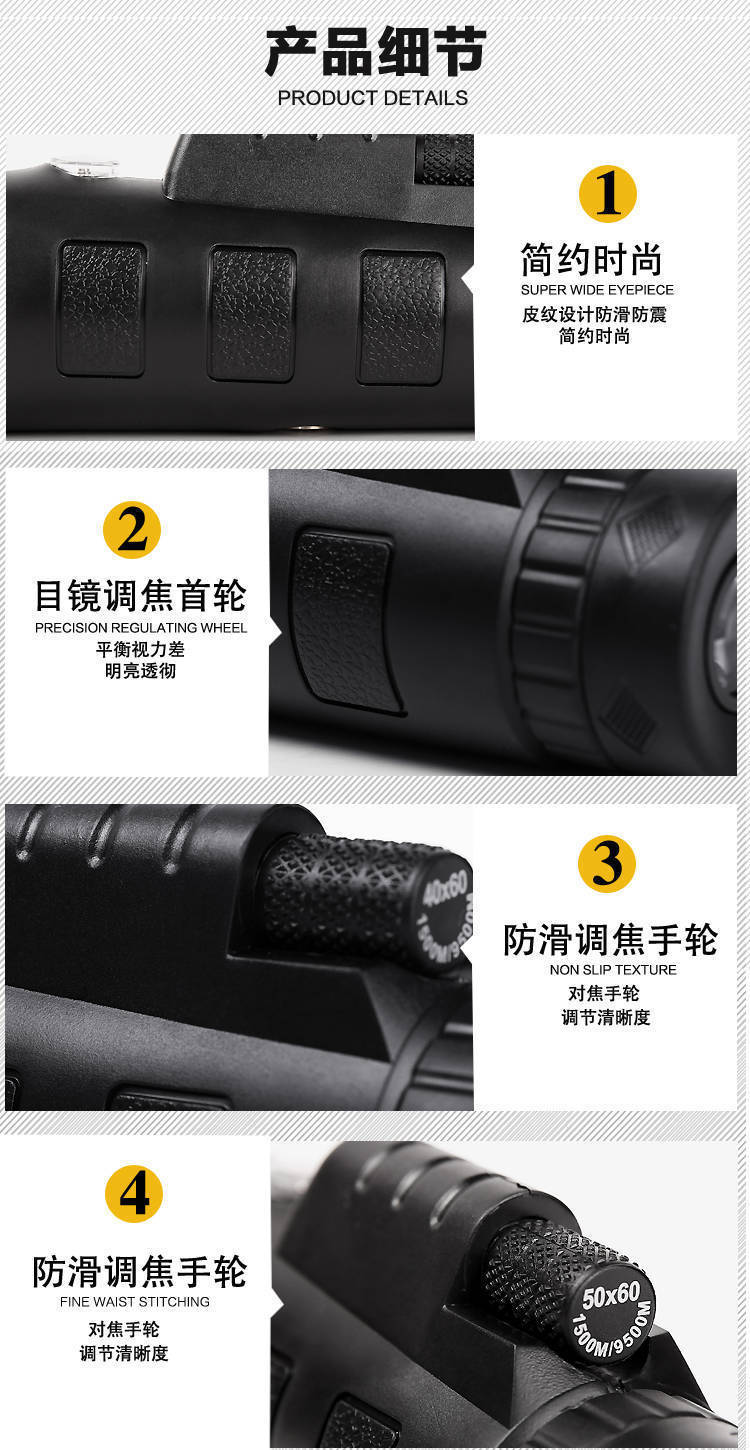 产品细节
PRODUCT DETAILS

1
简约时尚
SUPER WIDE EYEPIECE
皮纹设计防滑防震
简约时尚

2
目镜调焦首轮
PRECISION REGULATING WHEEL
平衡视力差
明亮透彻

40x60
1500M/9500M

3
防滑调焦手轮
NON SLIP TEXTURE
对焦手轮
调节清晰度

4
防滑调焦手轮
FINE WAIST STITCHING
对焦手轮
调节清晰度

50x60
1500M/9500M