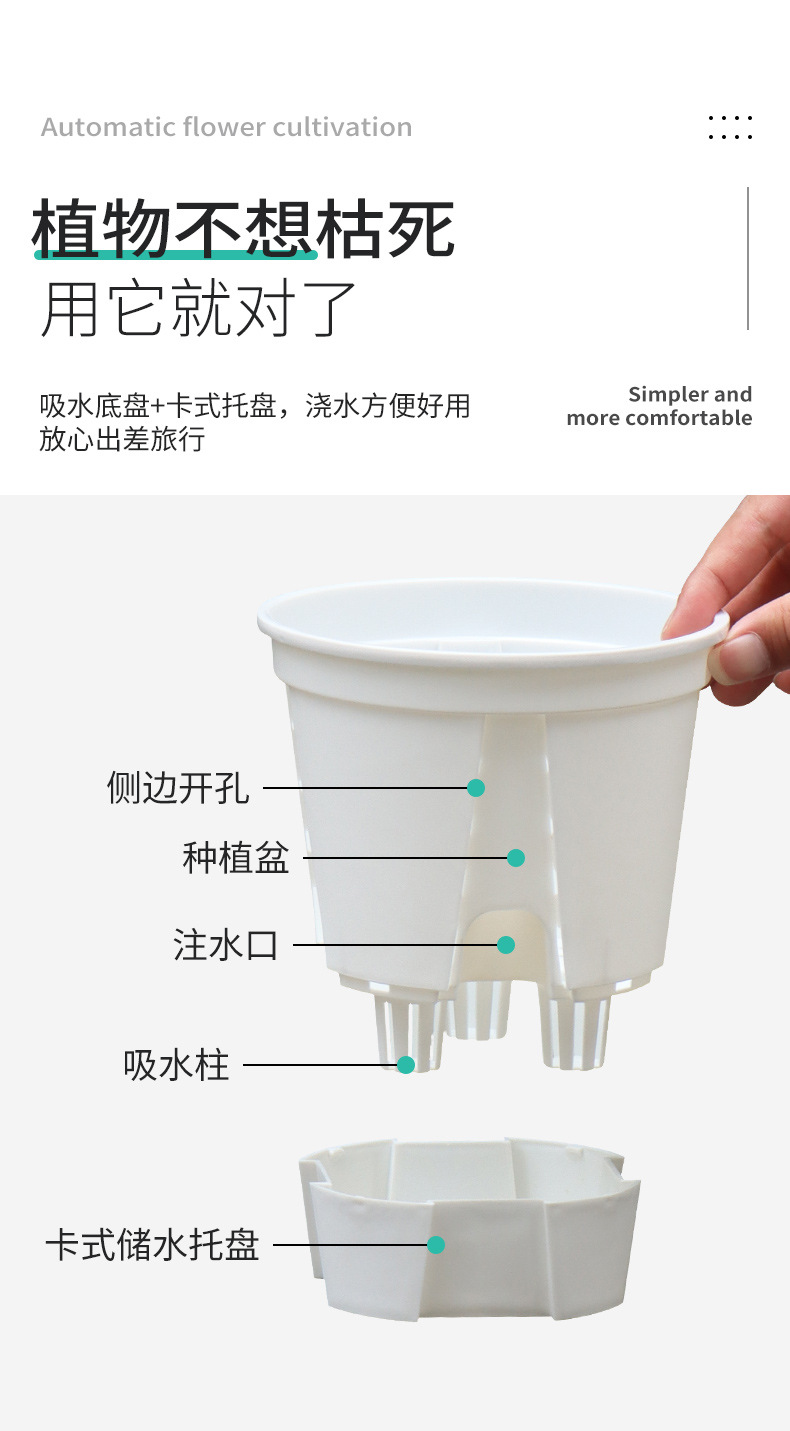 Automatic flower cultivation

植物不想枯死
用它就对了

吸水底盘+卡式托盘，浇水方便好用
放心出差旅行

Simpler and
more comfortable

侧边开孔

种植盆

注水口

吸水柱

卡式储水托盘