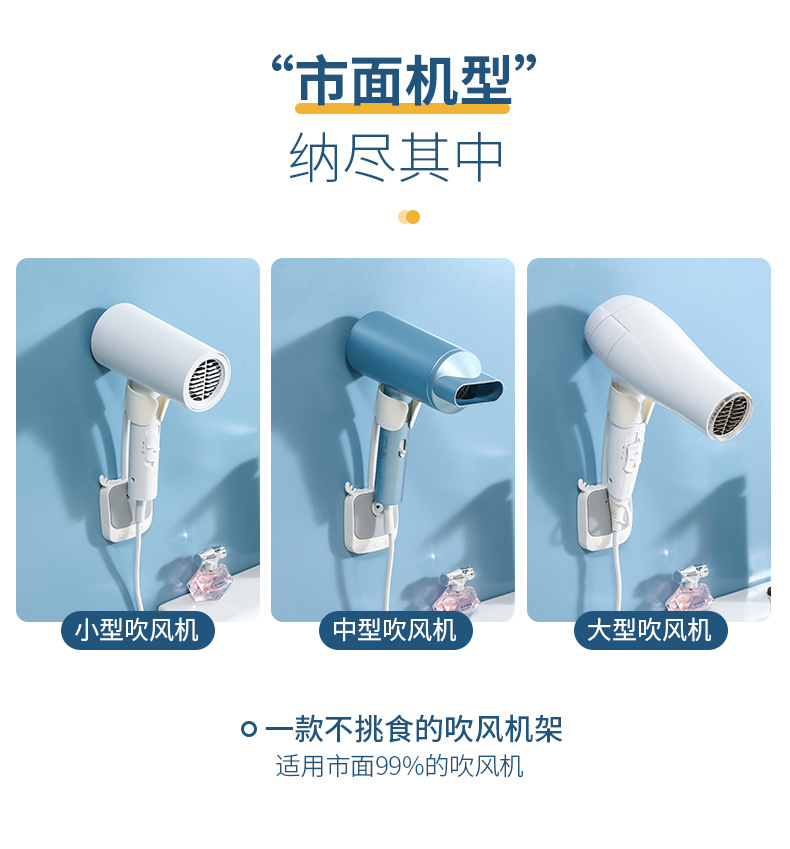 “市面机型”
纳尽其中

小型吹风机

中型吹风机

大型吹风机

一款不挑食的吹风机架
适用市面99%的吹风机