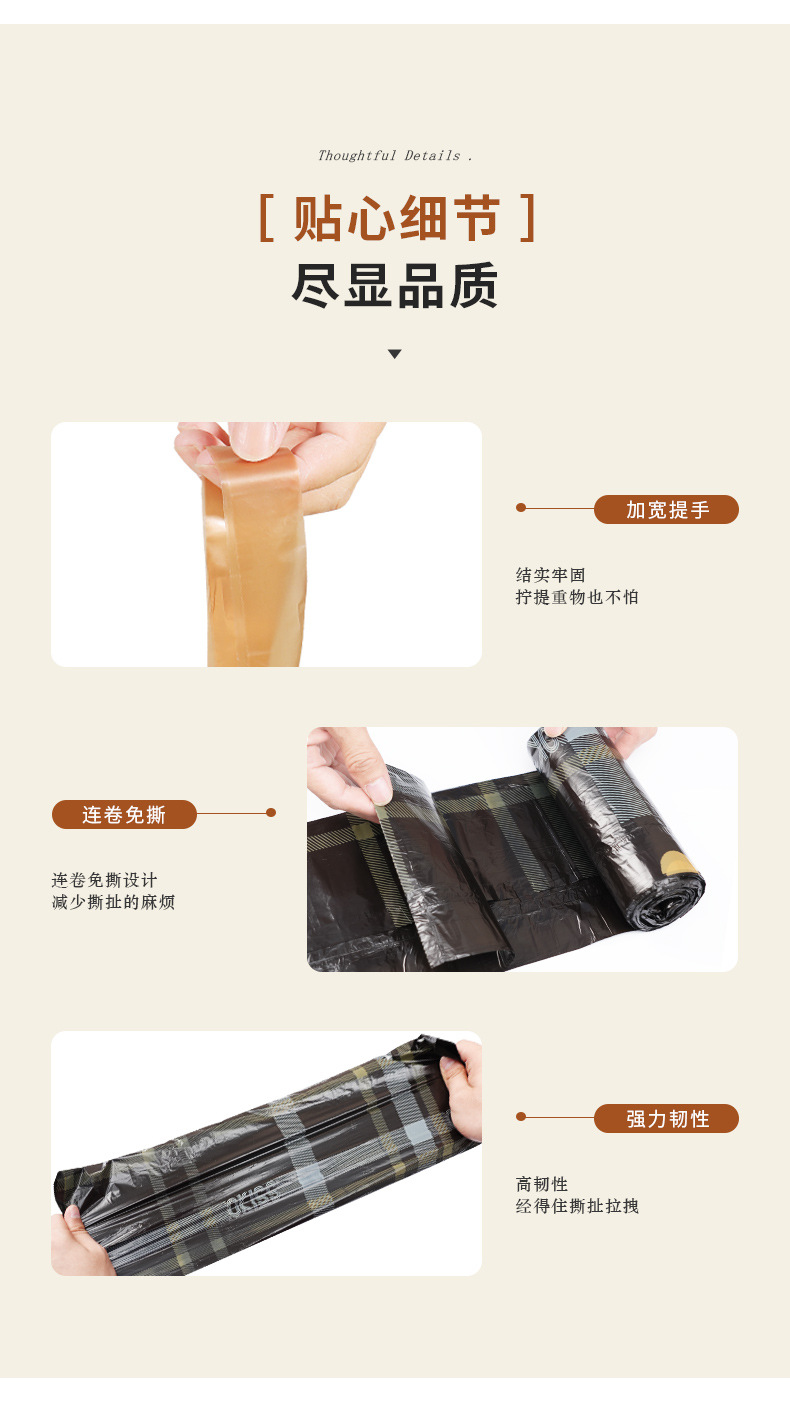 Thoughtful Details .

[ 贴心细节 ]
尽显品质

加宽提手

结实牢固
拧提重物也不怕

连卷免撕

连卷免撕设计
减少撕扯的麻烦

强力韧性

高韧性
经得住撕扯拉拽