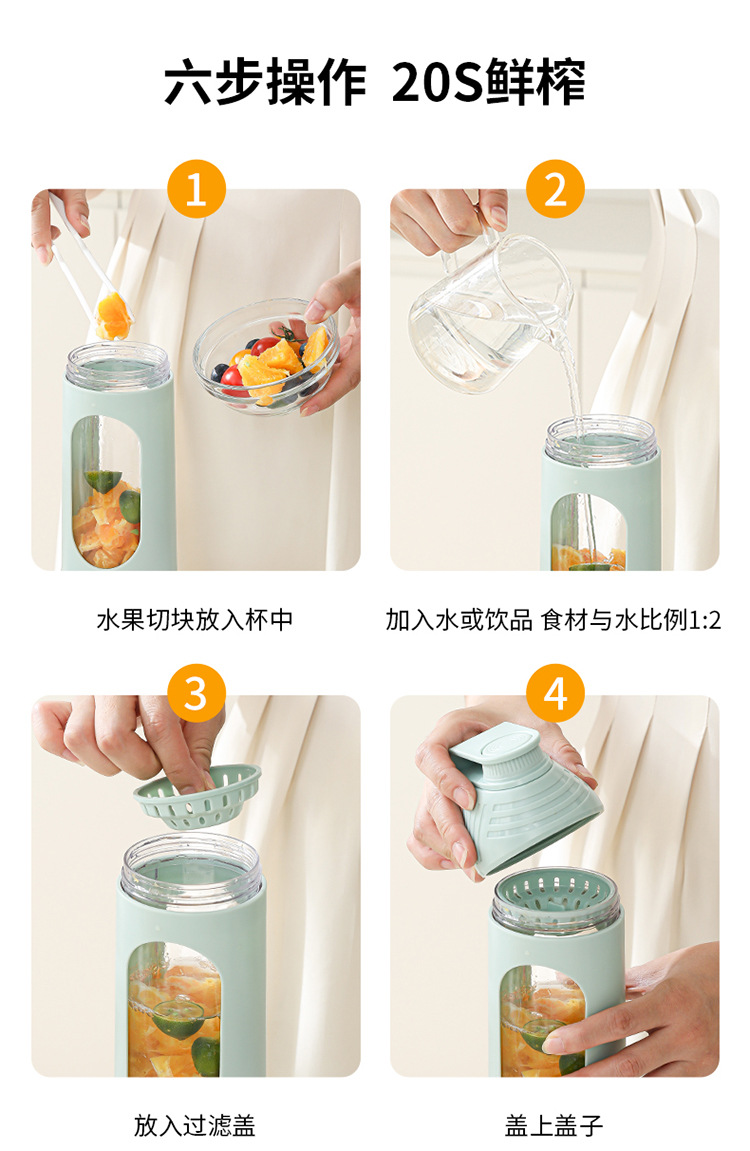 六步操作 20S鲜榨

1

水果切块放入杯中

2

加入水或饮品 食材与水比例1:2

3

放入过滤盖

4

盖上盖子