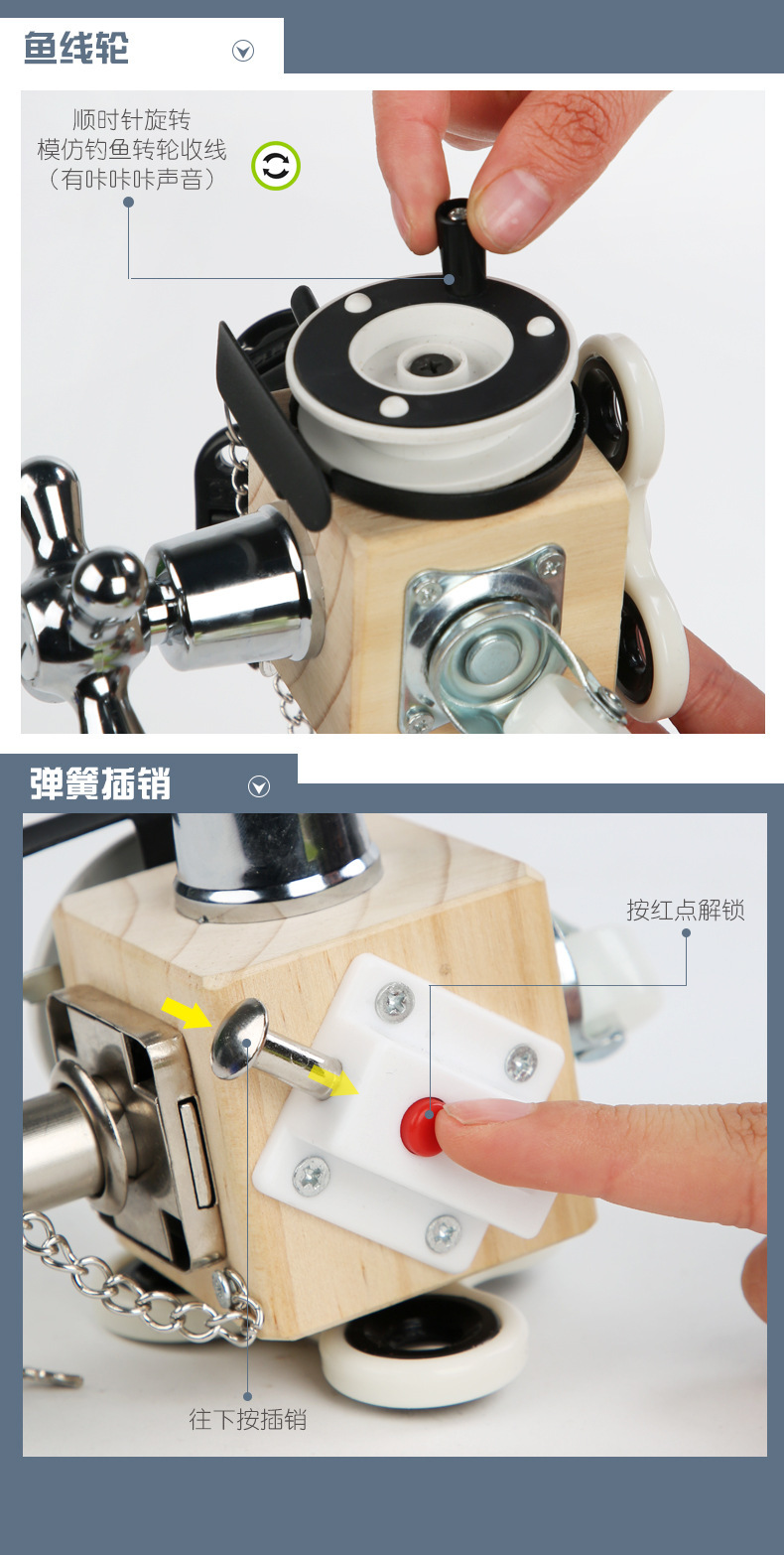 鱼线轮

顺时针旋转
模仿钓鱼转轮收线
（有咔咔咔声音）

弹簧插销

按红点解锁

往下按插销