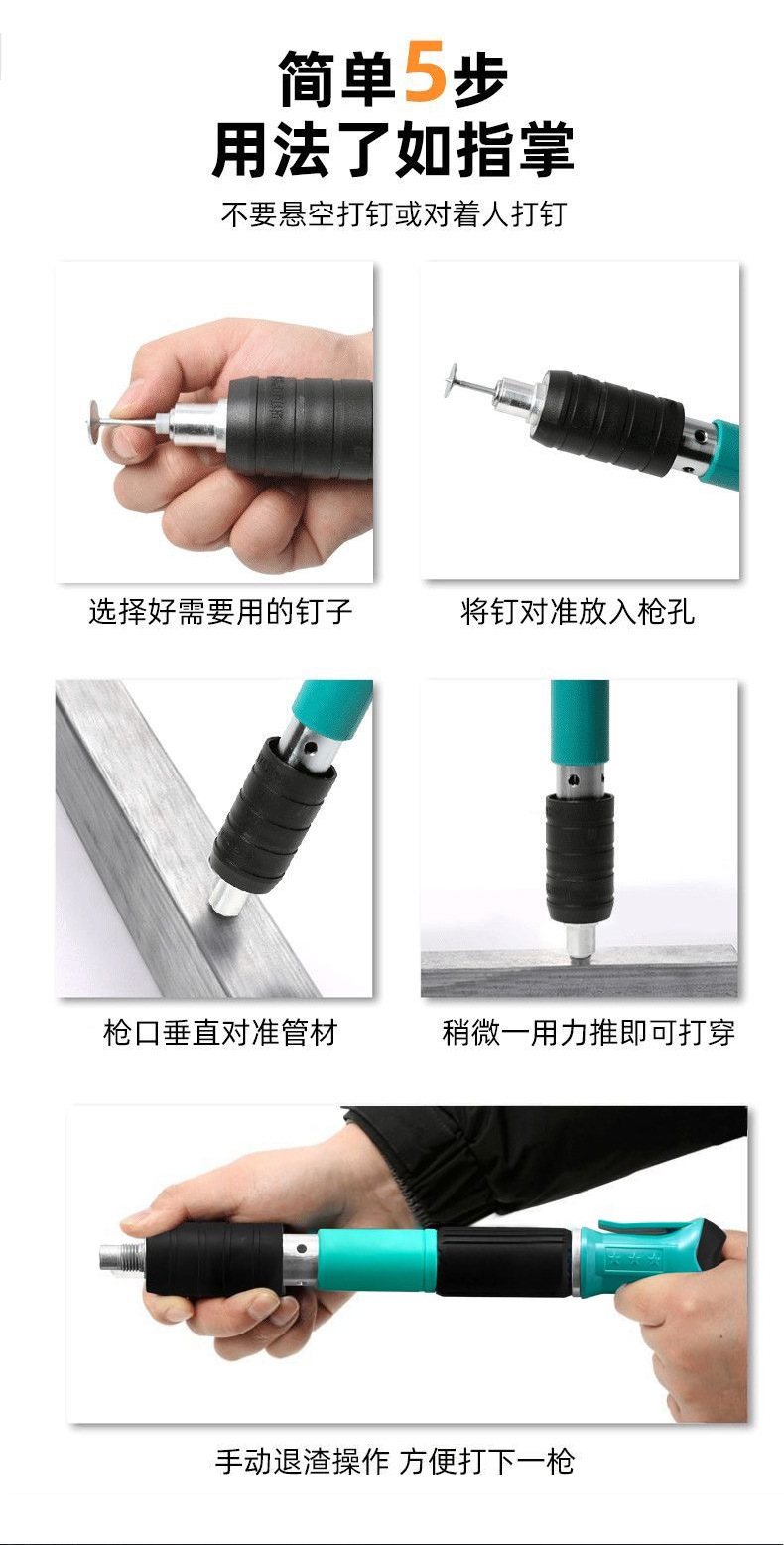 简单5步
用法了如指掌

不要悬空打钉或对着人打钉

选择好需要用的钉子

将钉对准放入枪孔

枪口垂直对准管材

稍微一用力推即可打穿

手动退渣操作 方便打下一枪