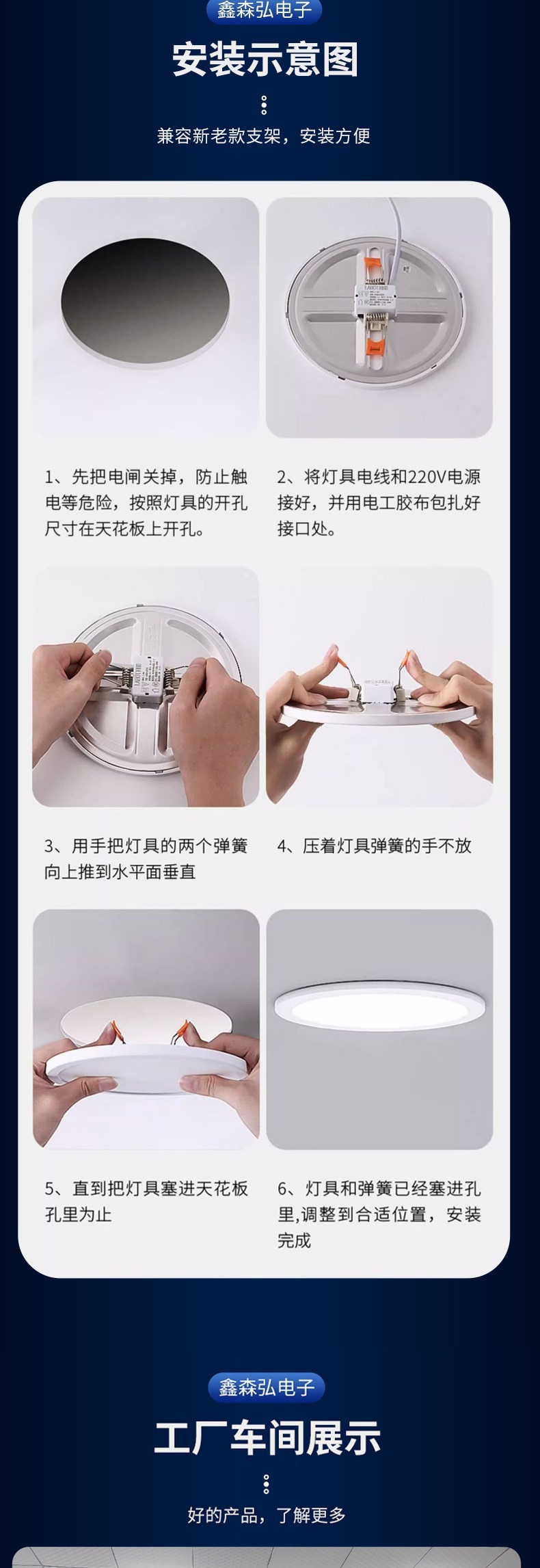 鑫森弘电子

安装示意图

兼容新老款支架，安装方便

1、先把电闸关掉，防止触电等危险，按照灯具的开孔尺寸在天花板上开孔。

2、将灯具电线和220V电源接好，并用电工胶布包扎好接口处。

3、用手把灯具的两个弹簧向上推到水平面垂直

4、压着灯具弹簧的手不放

5、直到把灯具塞进天花板孔里为止

6、灯具和弹簧已经塞进孔里,调整到合适位置，安装完成

鑫森弘电子

工厂车间展示

好的产品，了解更多