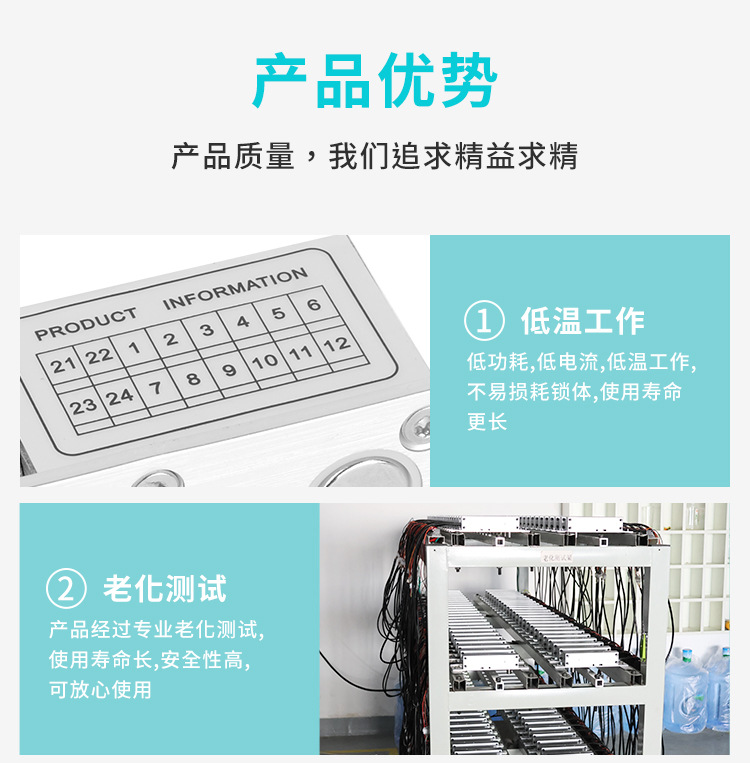 产品优势

产品质量，我们追求精益求精

PRODUCT INFORMATION

| 21 | 22 | 1 | 2 | 3 | 4 | 5 | 6 |
|---|---|---|---|---|---|---|---|
| 23 | 24 | 7 | 8 | 9 | 10 | 11 | 12 |

① 低温工作

低功耗,低电流,低温工作,不易损耗锁体,使用寿命更长

② 老化测试

产品经过专业老化测试,使用寿命长,安全性高,可放心使用

老化测试架