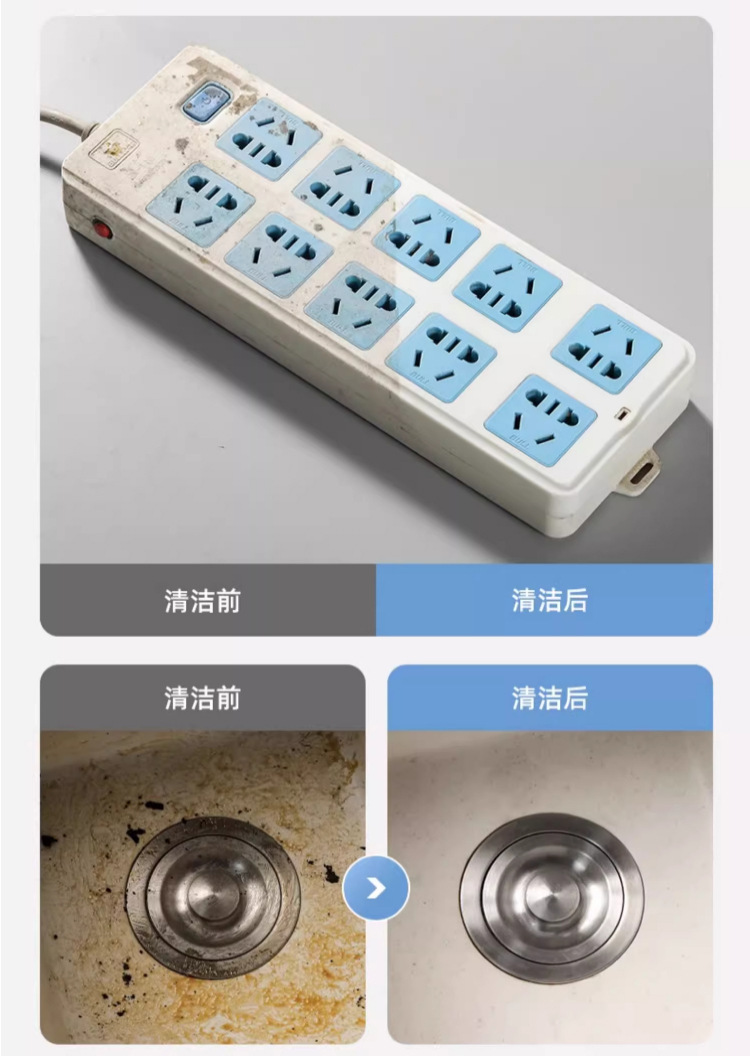 清洁前

清洁后

清洁前

清洁后