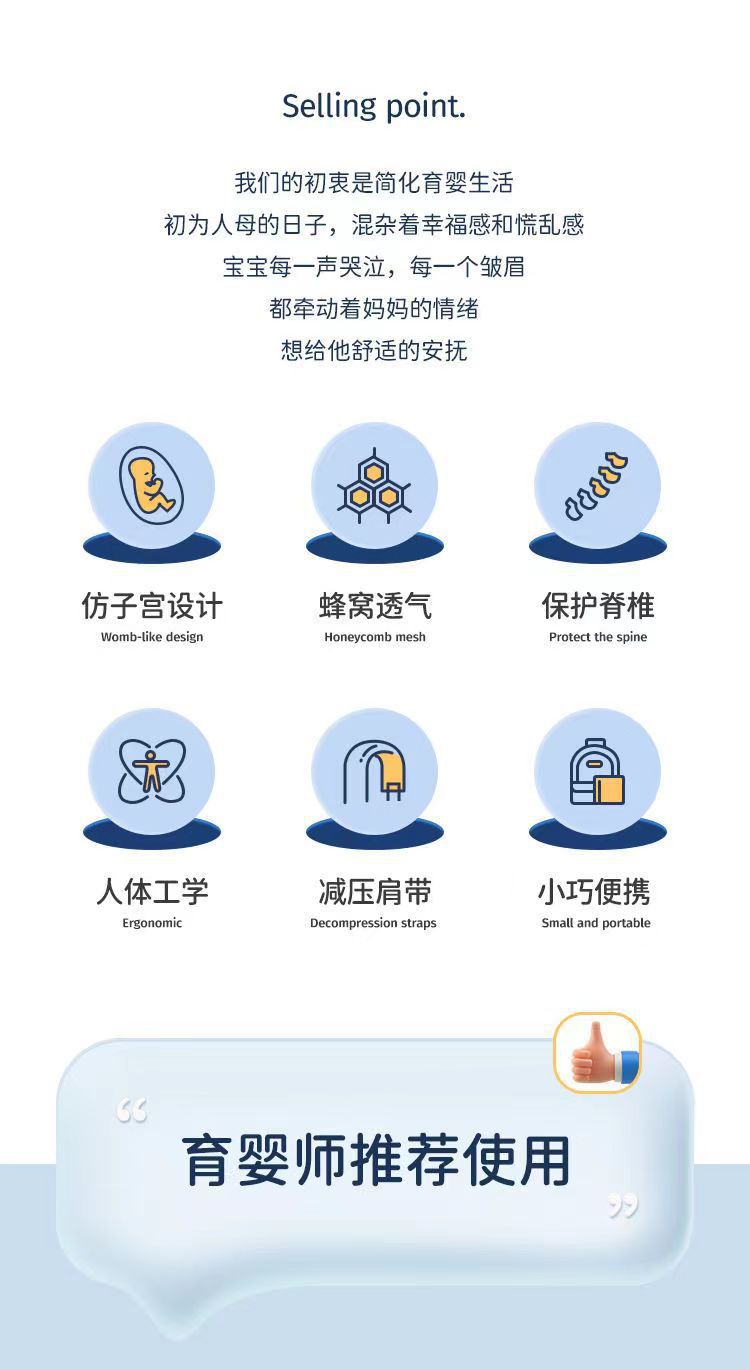 Selling point.

我们的初衷是简化育婴生活
初为人母的日子，混杂着幸福感和慌乱感
宝宝每一声哭泣，每一个皱眉
都牵动着妈妈的情绪
想给他舒适的安抚

仿子宫设计
Womb-like design

蜂窝透气
Honeycomb mesh

保护脊椎
Protect the spine

人体工学
Ergonomic

减压肩带
Decompression straps

小巧便携
Small and portable

“
育婴师推荐使用
”