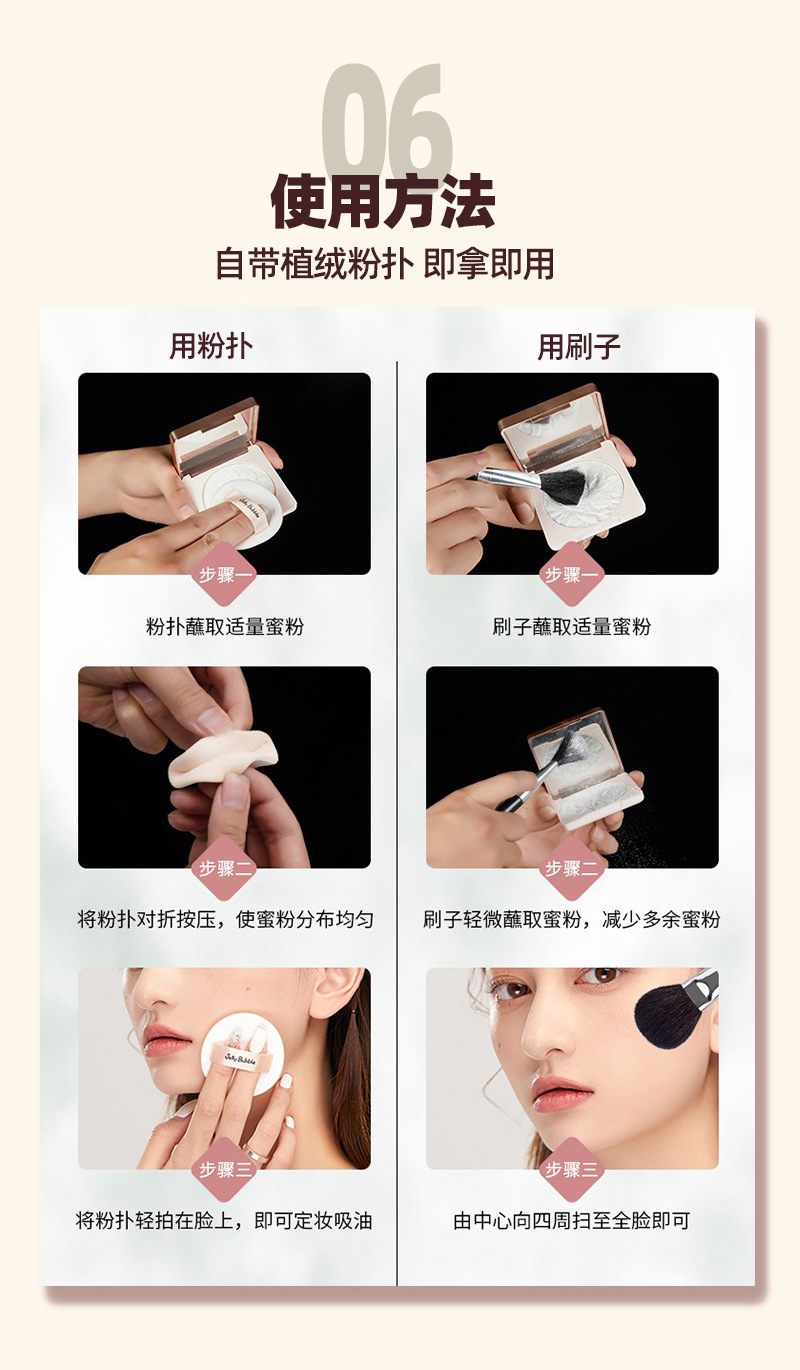 06
使用方法
自带植绒粉扑 即拿即用

用粉扑

步骤一
粉扑蘸取适量蜜粉

步骤二
将粉扑对折按压，使蜜粉分布均匀

Jelly Bubble
步骤三
将粉扑轻拍在脸上，即可定妆吸油

用刷子

步骤一
刷子蘸取适量蜜粉

步骤二
刷子轻微蘸取蜜粉，减少多余蜜粉

步骤三
由中心向四周扫至全脸即可