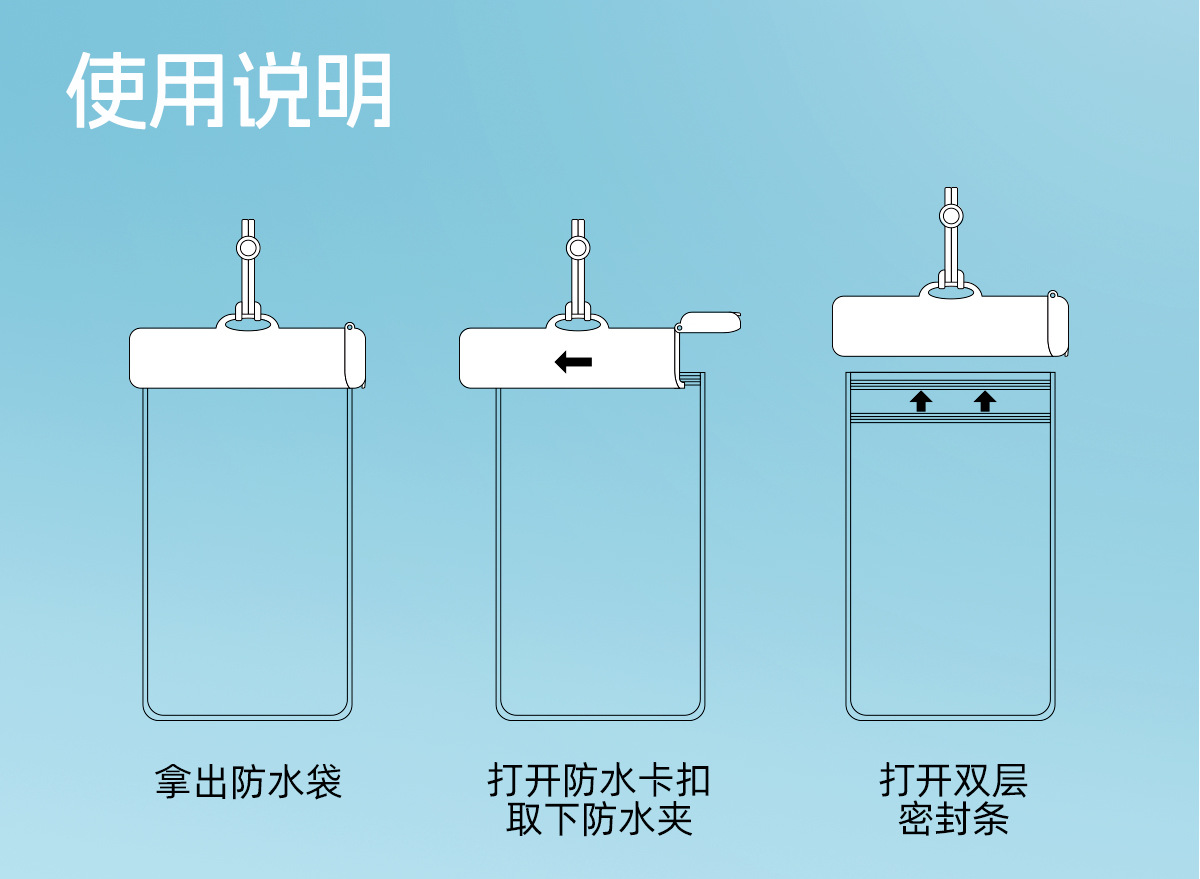 使用说明

拿出防水袋

打开防水卡扣
取下防水夹

打开双层
密封条