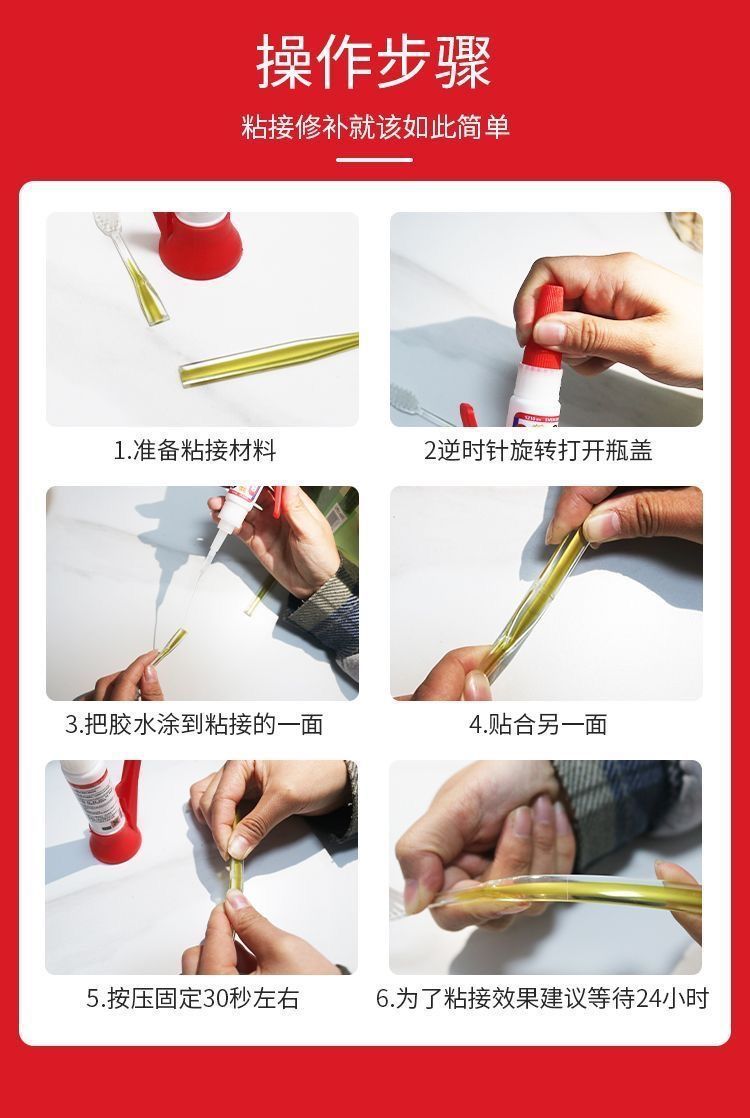 操作步骤

粘接修补就该如此简单

1.准备粘接材料

2逆时针旋转打开瓶盖

3.把胶水涂到粘接的一面

4.贴合另一面

5.按压固定30秒左右

6.为了粘接效果建议等待24小时